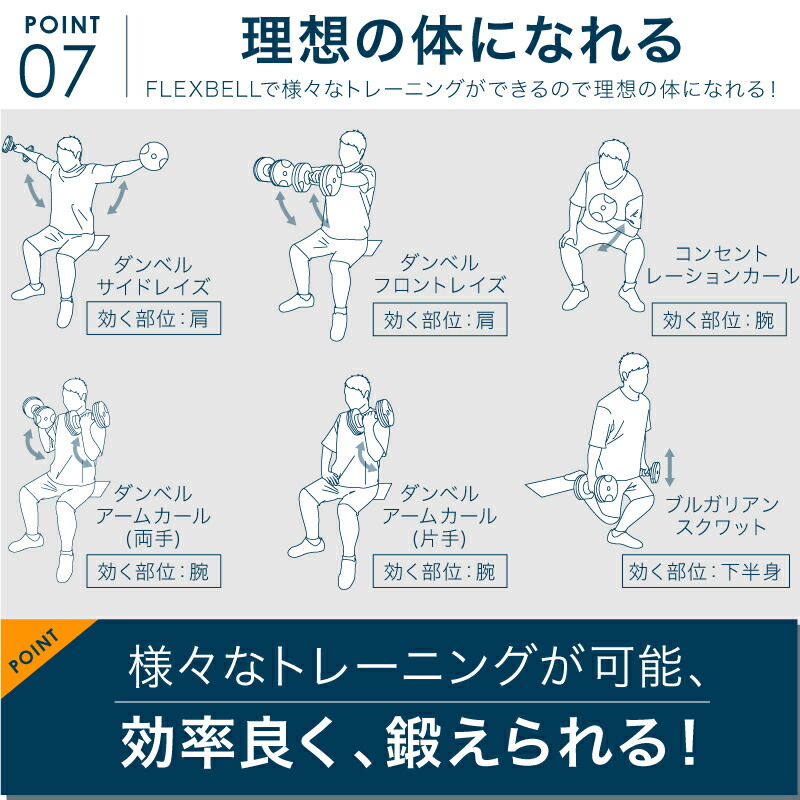 POINT 07

理想の体になれる

FLEXBELLで様々なトレーニングができるので理想の体になれる!

ダンベル
サイドレイズ
効く部位:肩

ダンベル
フロントレイズ
効く部位:肩

コンセント
レーションカール
効く部位:腕

ダンベル
アームカール
(両手)
効く部位:腕

ダンベル
アームカール
(片手)
効く部位:腕

ブルガリアン
スクワット
効く部位:下半身

POINT

様々なトレーニングが可能、

効率良く、鍛えられる!