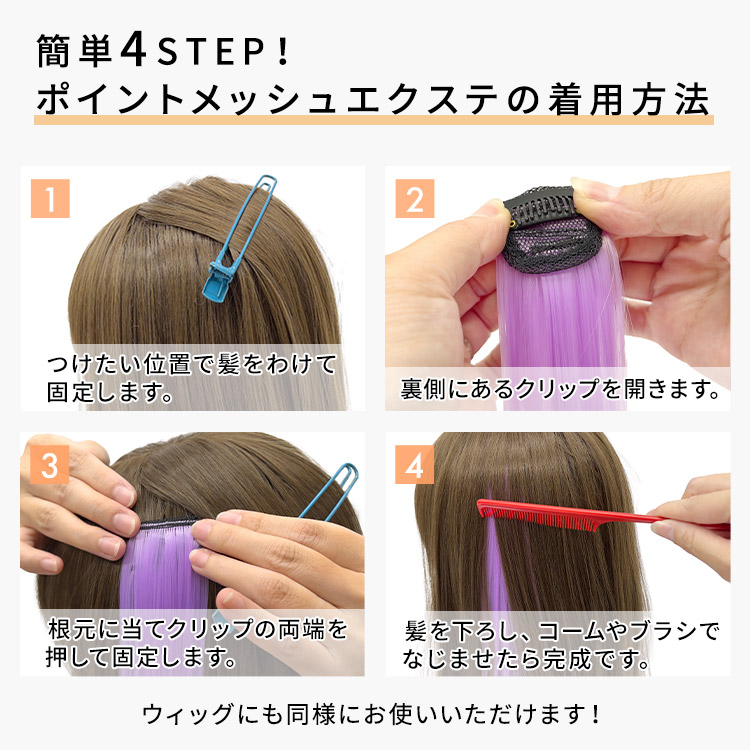 簡単4STEP！
ポイントメッシュエクステの着用方法

1
つけたい位置で髪をわけて固定します。

2
裏側にあるクリップを開きます。

3
根元に当てクリップの両端を押して固定します。

4
髪を下ろし、コームやブラシでなじませたら完成です。

ウィッグにも同様にお使いいただけます！