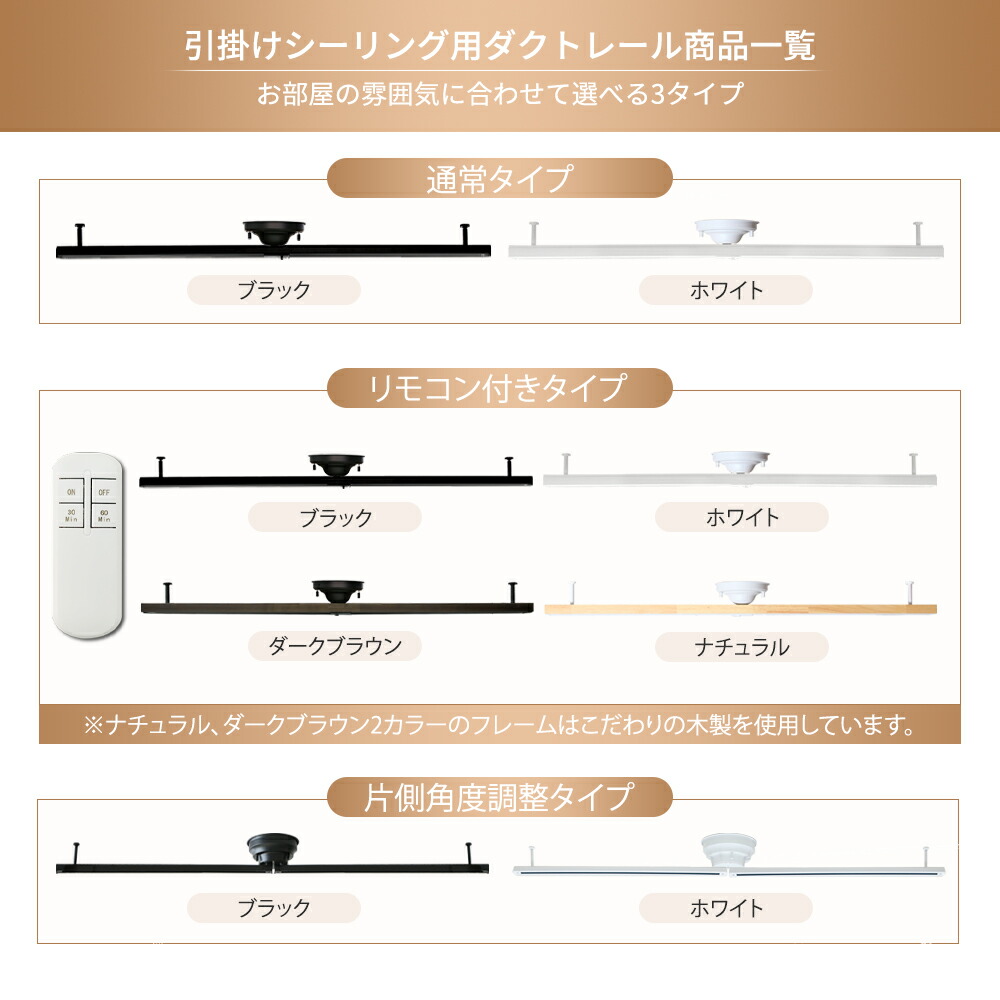 引掛けシーリング用ダクトレール商品一覧

お部屋の雰囲気に合わせて選べる3タイプ

通常タイプ

ブラック

ホワイト

リモコン付きタイプ

ON OFF

30 Min 60 Min

ブラック

ホワイト

ダークブラウン

ナチュラル

※ナチュラル、ダークブラウン2カラーのフレームはこだわりの木製を使用しています。

片側角度調整タイプ

ブラック

ホワイト