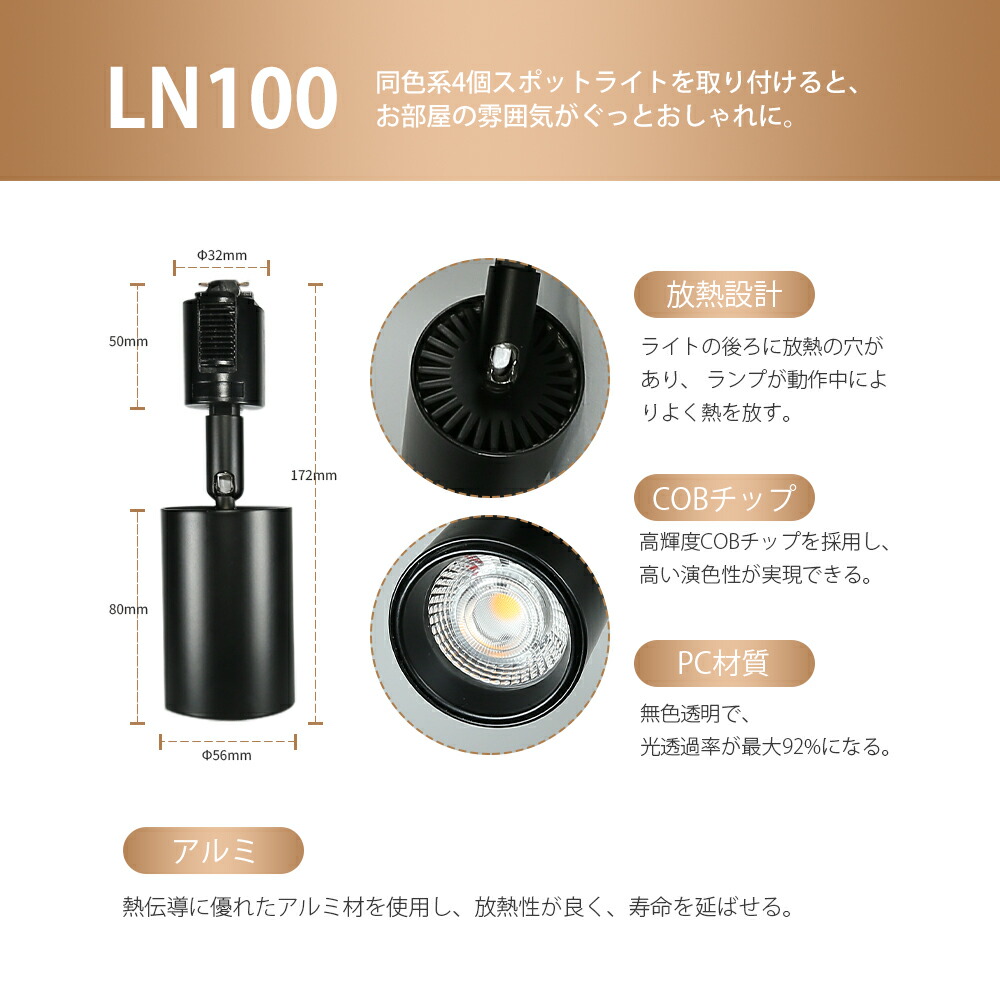 LN100

同色系4個スポットライトを取り付けると、お部屋の雰囲気がぐっとおしゃれに。

Φ32mm

50mm

172mm

80mm

Φ56mm

放熱設計

ライトの後ろに放熱の穴があり、ランプが動作中によりよく熱を放す。

COBチップ

高輝度COBチップを採用し、高い演色性が実現できる。

PC材質

無色透明で、光透過率が最大92%になる。

アルミ

熱伝導に優れたアルミ材を使用し、放熱性が良く、寿命を延ばせる。