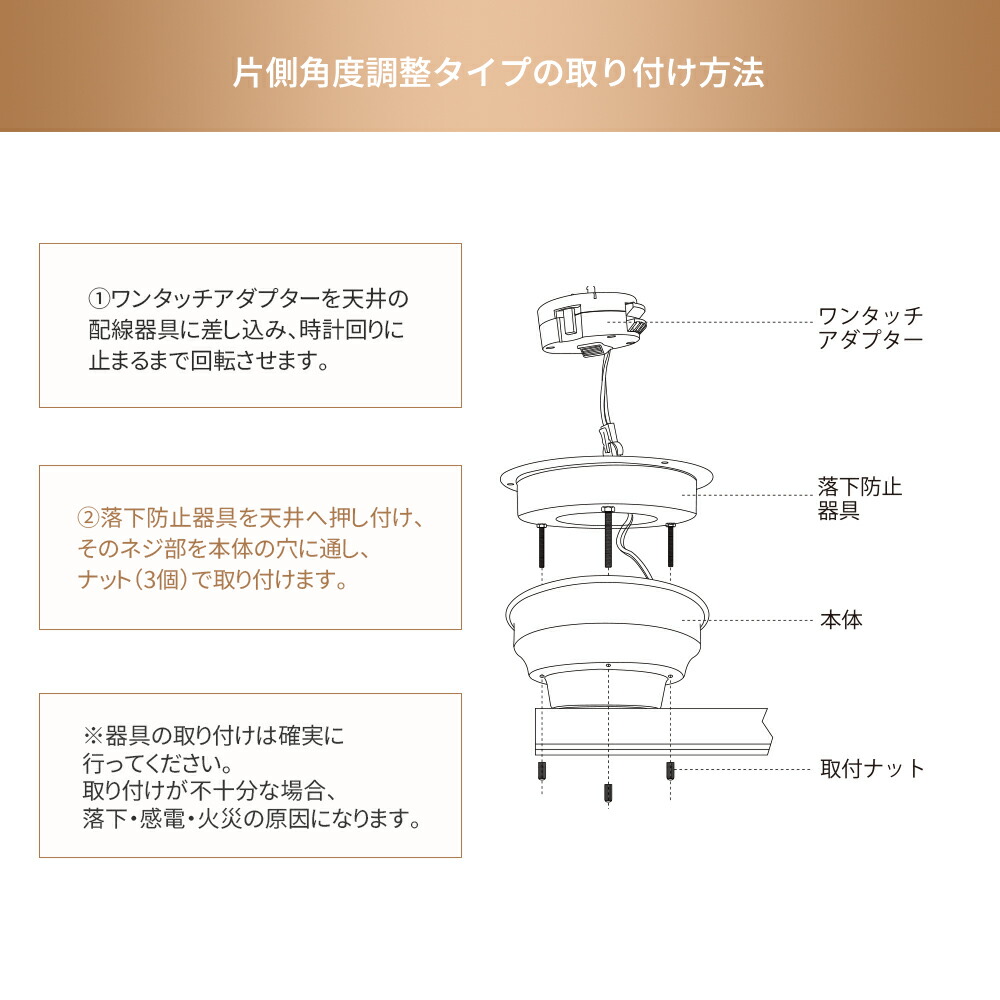 片側角度調整タイプの取り付け方法

①ワンタッチアダプターを天井の配線器具に差し込み、時計回りに止まるまで回転させます。

②落下防止器具を天井へ押し付け、そのネジ部を本体の穴に通し、ナット(3個)で取り付けます。

※器具の取り付けは確実に行ってください。
取り付けが不十分な場合、落下・感電・火災の原因になります。

ワンタッチアダプター

落下防止器具

本体

取付ナット