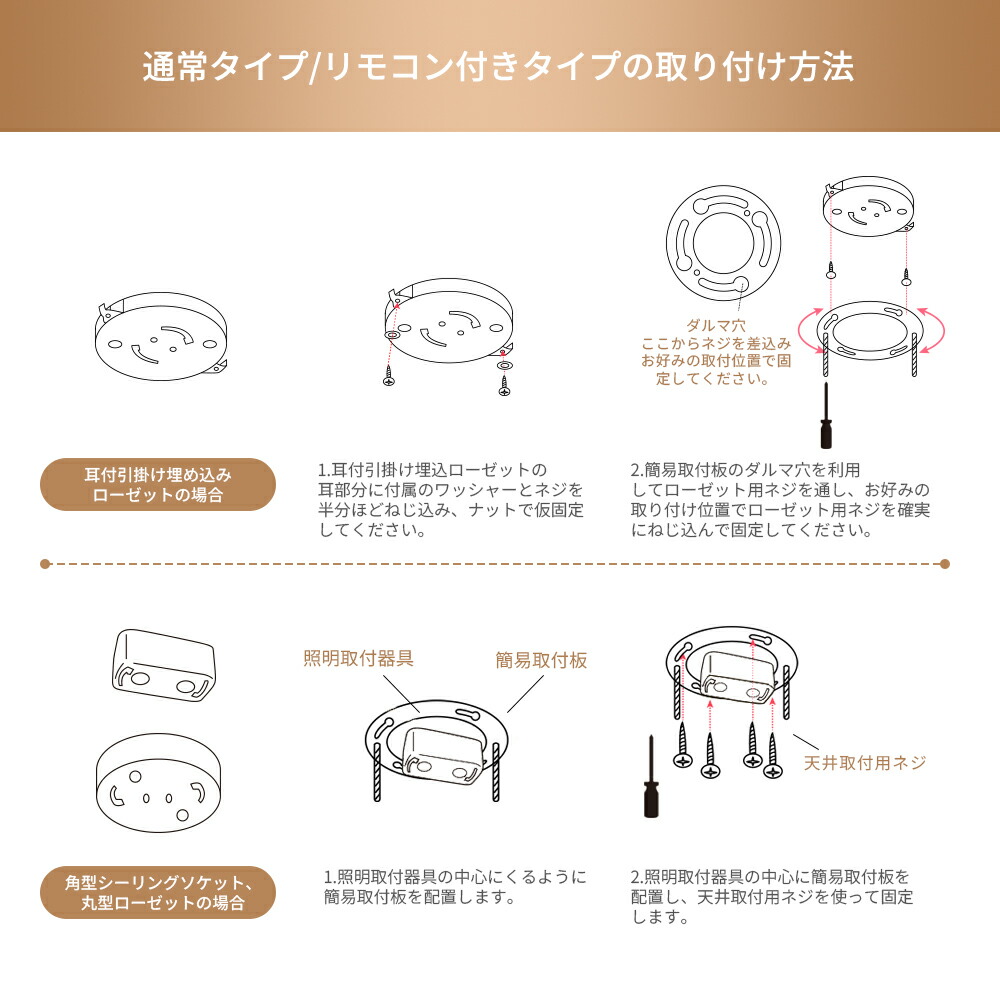 通常タイプ/リモコン付きタイプの取り付け方法

ダルマ穴
ここからネジを差込み
お好みの取付位置で固定してください。

耳付引掛け埋め込み
ローゼットの場合

1.耳付引掛け埋込ローゼットの耳部分に付属のワッシャーとネジを半分ほどねじ込み、ナットで仮固定してください。

2.簡易取付板のダルマ穴を利用してローゼット用ネジを通し、お好みの取り付け位置でローゼット用ネジを確実にねじ込んで固定してください。

照明取付器具

簡易取付板

天井取付用ネジ

角型シーリングソケット、
丸型ローゼットの場合

1.照明取付器具の中心にくるように簡易取付板を配置します。

2.照明取付器具の中心に簡易取付板を配置し、天井取付用ネジを使って固定します。