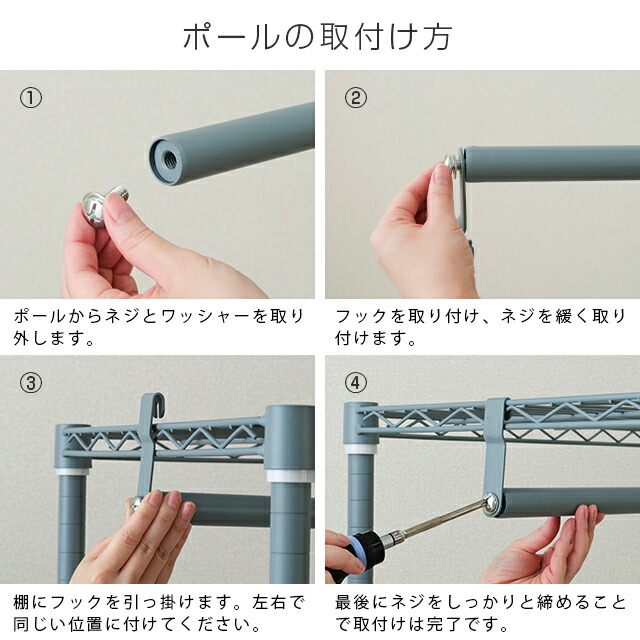 ポールの取付け方

①

ポールからネジとワッシャーを取り外します。

②

フックを取り付け、ネジを緩く取り付けます。

③

棚にフックを引っ掛けます。左右で同じい位置に付けてください。

④

最後にネジをしっかりと締めることで取付けは完了です。