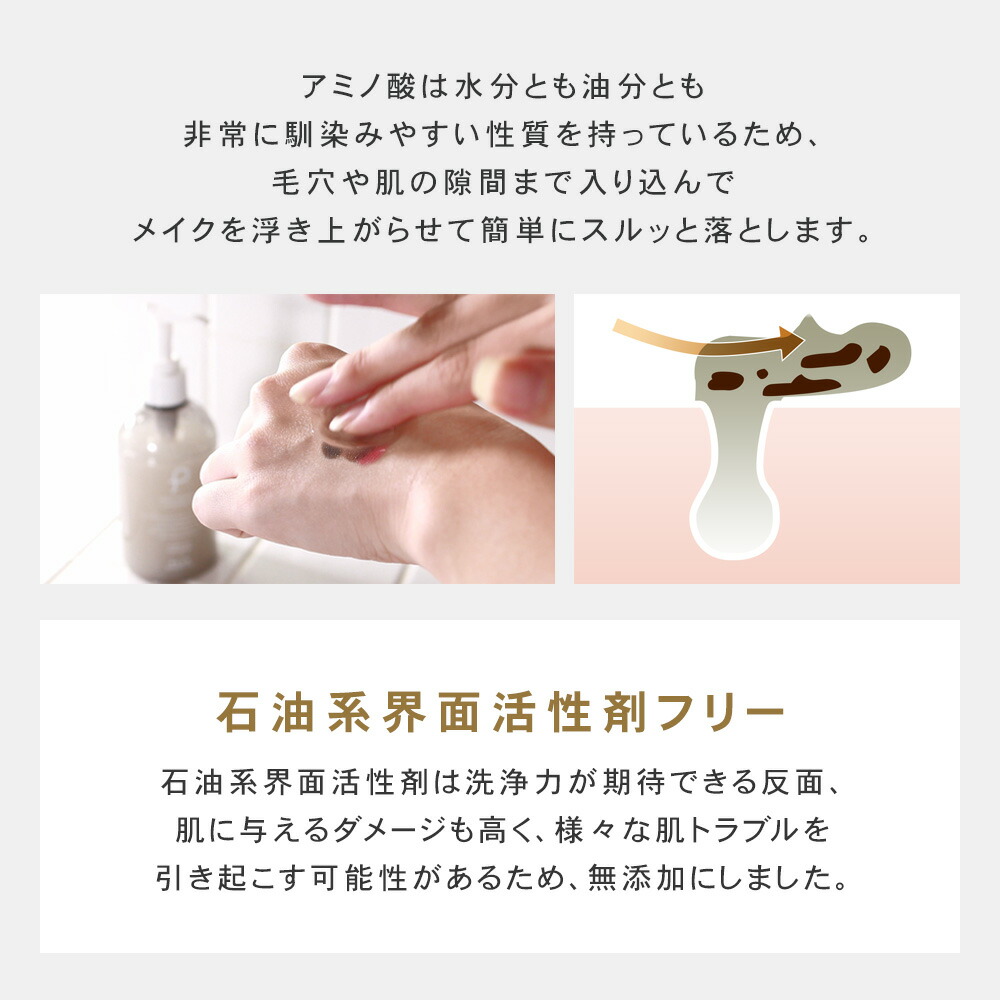 アミノ酸は水分とも油分とも
非常に馴染みやすい性質を持っているため、
毛穴や肌の隙間まで入り込んで
メイクを浮き上がらせて簡単にスルッと落とします。

石油系界面活性剤フリー

石油系界面活性剤は洗浄力が期待できる反面、
肌に与えるダメージも高く、様々な肌トラブルを
引き起こす可能性があるため、無添加にしました。