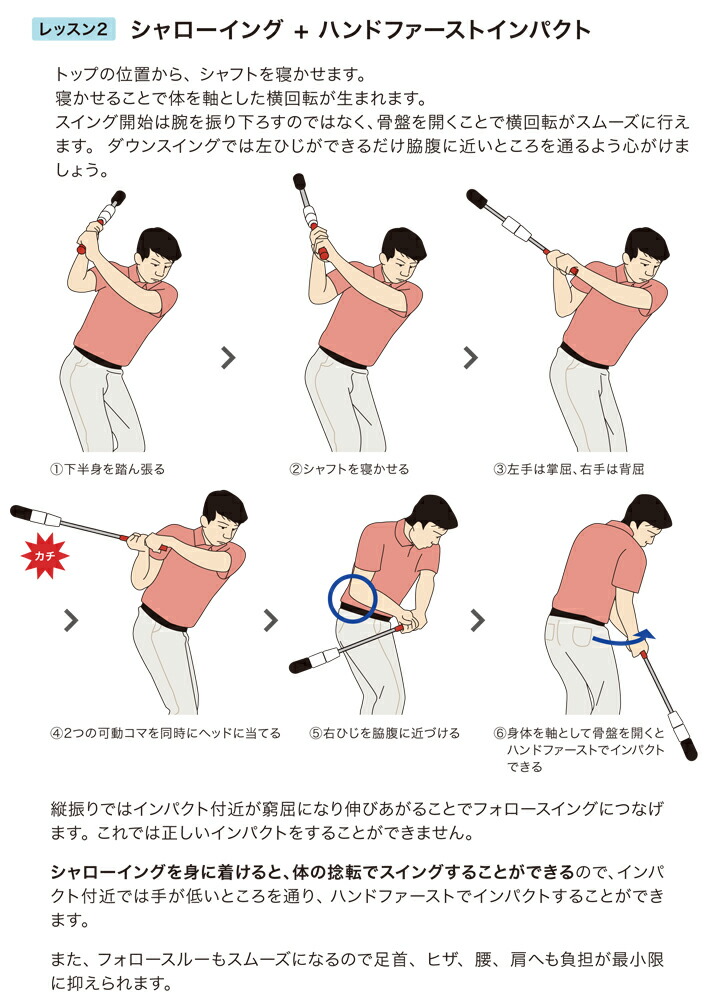 レッスン2　シャローイング + ハンドファーストインパクト

トップの位置から、シャフトを寝かせます。
寝かせることで体を軸とした横回転が生まれます。
スイング開始は腕を振り下ろすのではなく、骨盤を開くことで横回転がスムーズに行えます。 ダウンスイングでは左ひじができるだけ脇腹に近いところを通るよう心がけましょう。

①下半身を踏ん張る

②シャフトを寝かせる

③左手は掌屈、右手は背屈

カチ

④2つの可動コマを同時にヘッドに当てる

⑤右ひじを脇腹に近づける

⑥身体を軸として骨盤を開くとハンドファーストでインパクトできる

縦振りではインパクト付近が窮屈になり伸びあがることでフォロースイングにつなげます。これでは正しいインパクトをすることができません。

シャローイングを身に着けると、体の捻転でスイングすることができるので、インパクト付近では手が低いところを通り、ハンドファーストでインパクトすることができます。

また、フォロースルーもスムーズになるので足首、ヒザ、腰、肩へも負担が最小限に抑えられます。