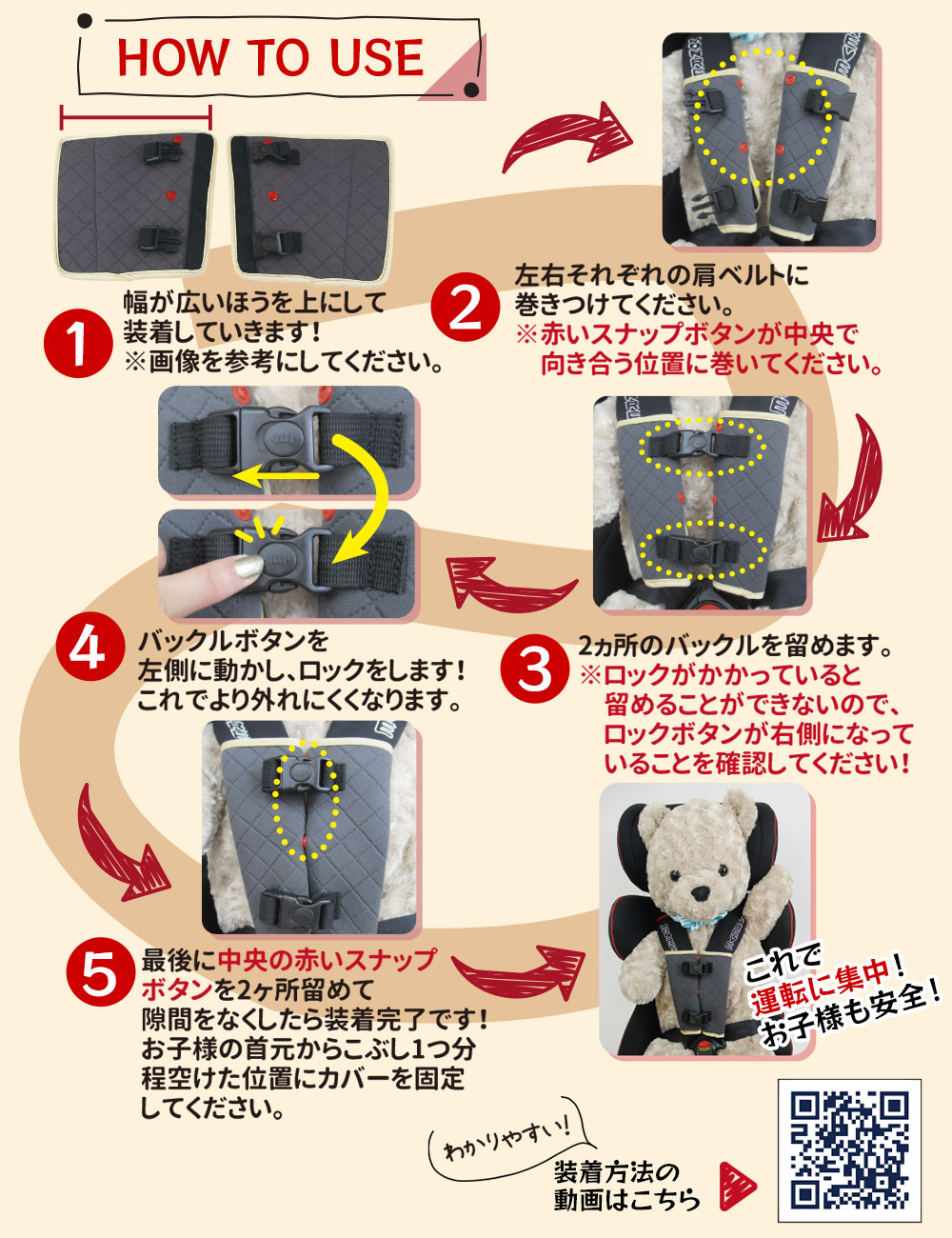 HOW TO USE

1
幅が広いほうを上にして装着していきます！
※画像を参考にしてください。

2
左右それぞれの肩ベルトに巻きつけてください。
※赤いスナップボタンが中央で向き合う位置に巻いてください。

3
2ヵ所のバックルを留めます。
※ロックがかかっていると留めることができないので、ロックボタンが右側になっていることを確認してください！

4
バックルボタンを左側に動かし、ロックをします！
これでより外れにくくなります。

5
最後に中央の赤いスナップボタンを2ヶ所留めて隙間をなくしたら装着完了です！
お子様の首元からこぶし1つ分程空けた位置にカバーを固定してください。

これで運転に集中！
お子様も安全！

わかりやすい！
装着方法の動画はこちら