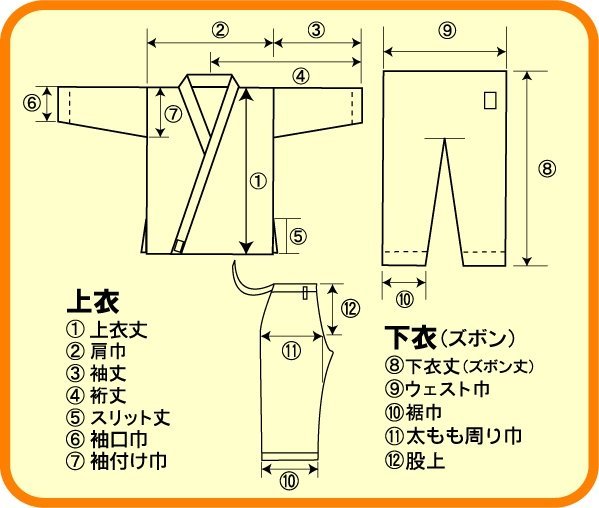 ②
③
④
⑨
⑥
⑦
①
⑤
⑧
⑩
⑫
⑪
⑩

上衣
① 上衣丈
② 肩巾
③ 袖丈
④ 裄丈
⑤ スリット丈
⑥ 袖口巾
⑦ 袖付け巾

下衣（ズボン）
⑧下衣丈（ズボン丈）
⑨ウェスト巾
⑩裾巾
⑪太もも周り巾
⑫股上