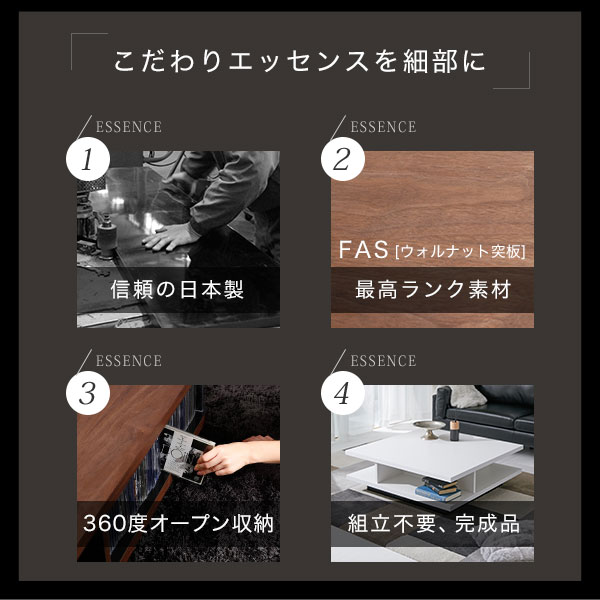 こだわりエッセンスを細部に

ESSENCE
1
信頼の日本製

ESSENCE
2
FAS [ウォルナット突板]
最高ランク素材

ESSENCE
3
360度オープン収納

ESSENCE
4
組立不要、完成品