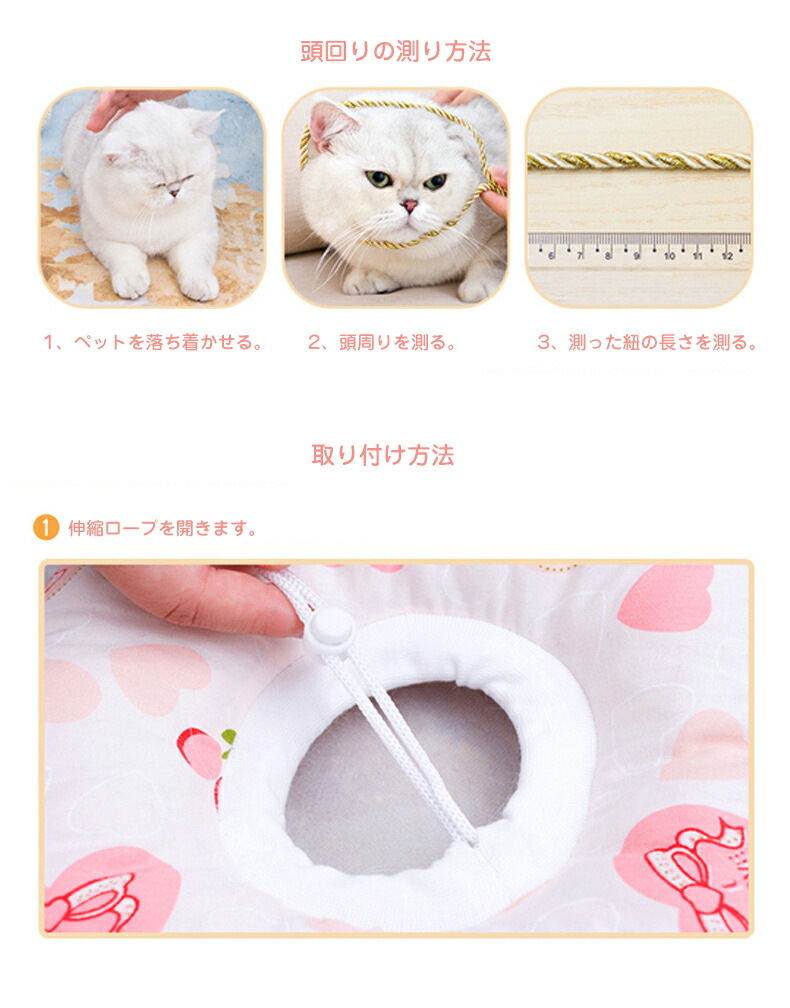 頭回りの測り方法

6 7 8 9 10 11 12

1、ペットを落ち着かせる。

2、頭周りを測る。

3、測った紐の長さを測る。

取り付け方法

1 伸縮ロープを開きます。