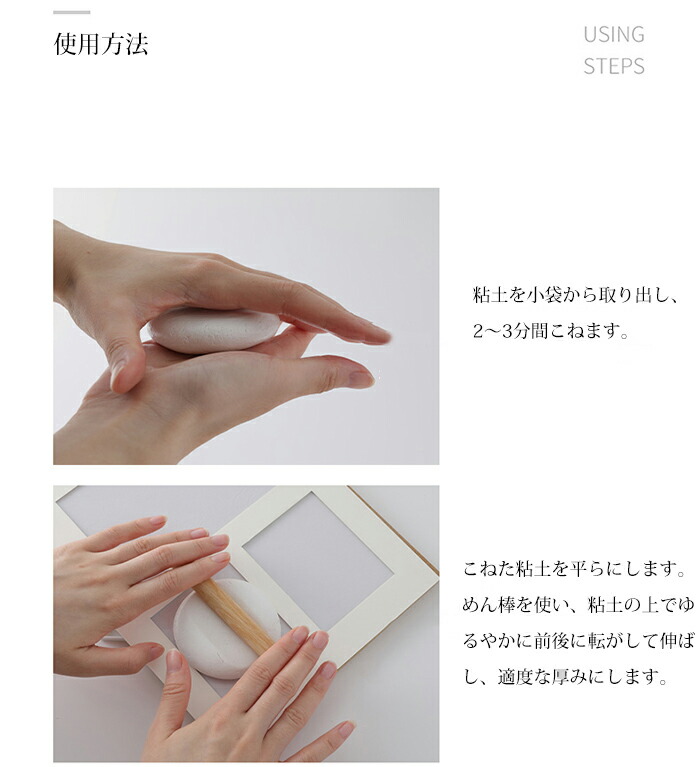 使用方法

USING STEPS

粘土を小袋から取り出し、2~3分間こねます。

こねた粘土を平らにします。めん棒を使い、粘土の上でゆるやかに前後に転がして伸ばし、適度な厚みにします。