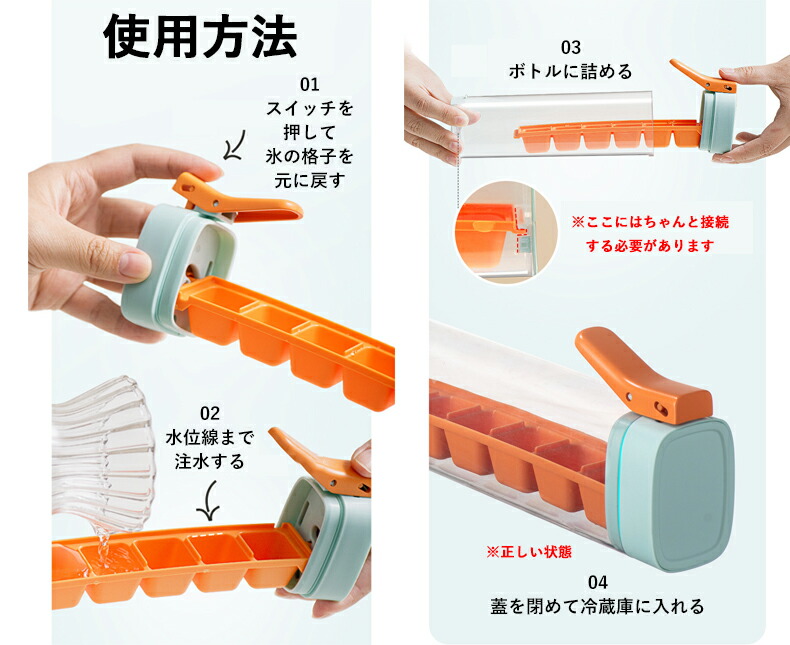 使用方法

01
スイッチを押して氷の格子を元に戻す

02
水位線まで注水する

03
ボトルに詰める

※ここにはちゃんと接続する必要があります

※正しい状態

04
蓋を閉めて冷蔵庫に入れる