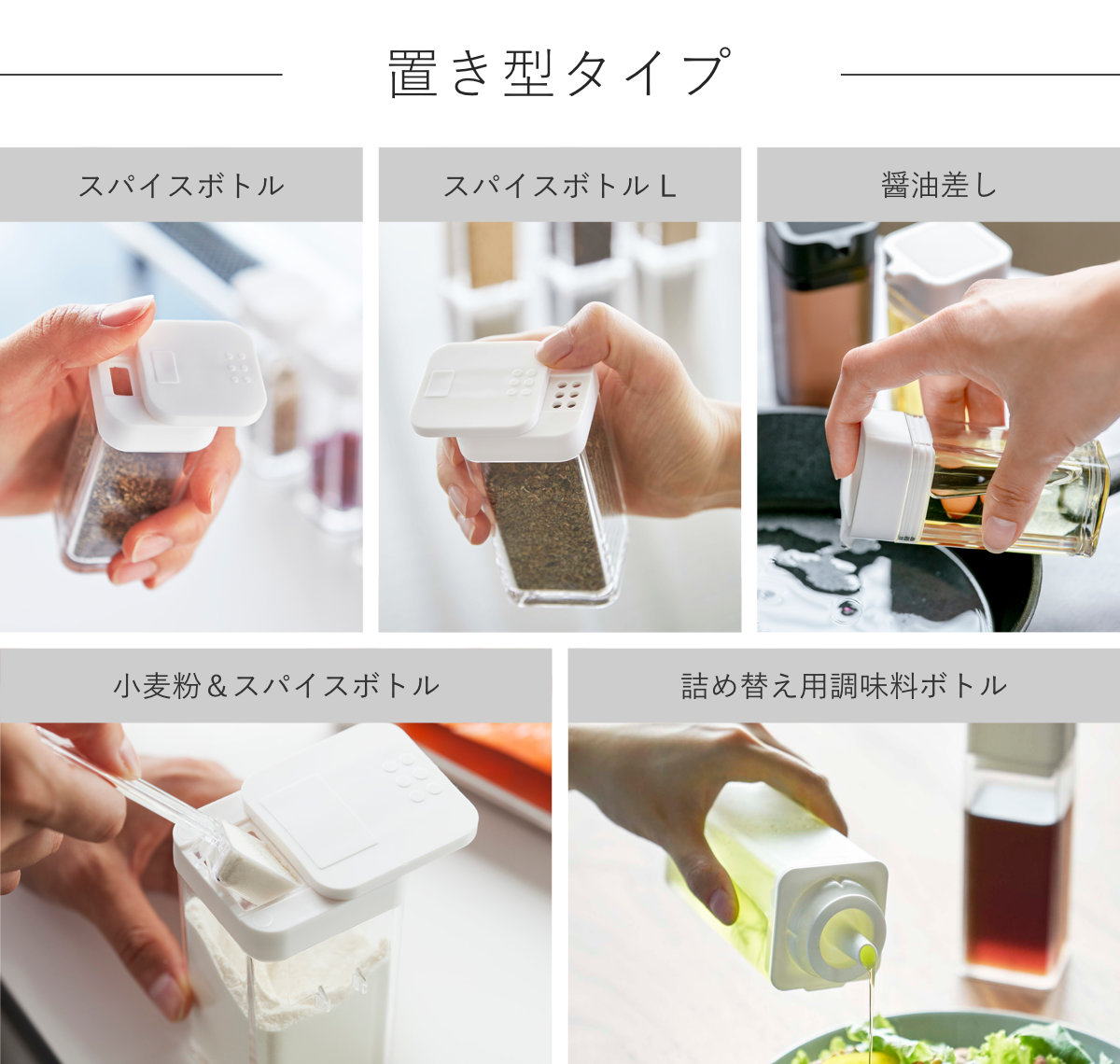 置き型タイプ

スパイスボトル

スパイスボトル L

醤油差し

小麦粉＆スパイスボトル

詰め替え用調味料ボトル