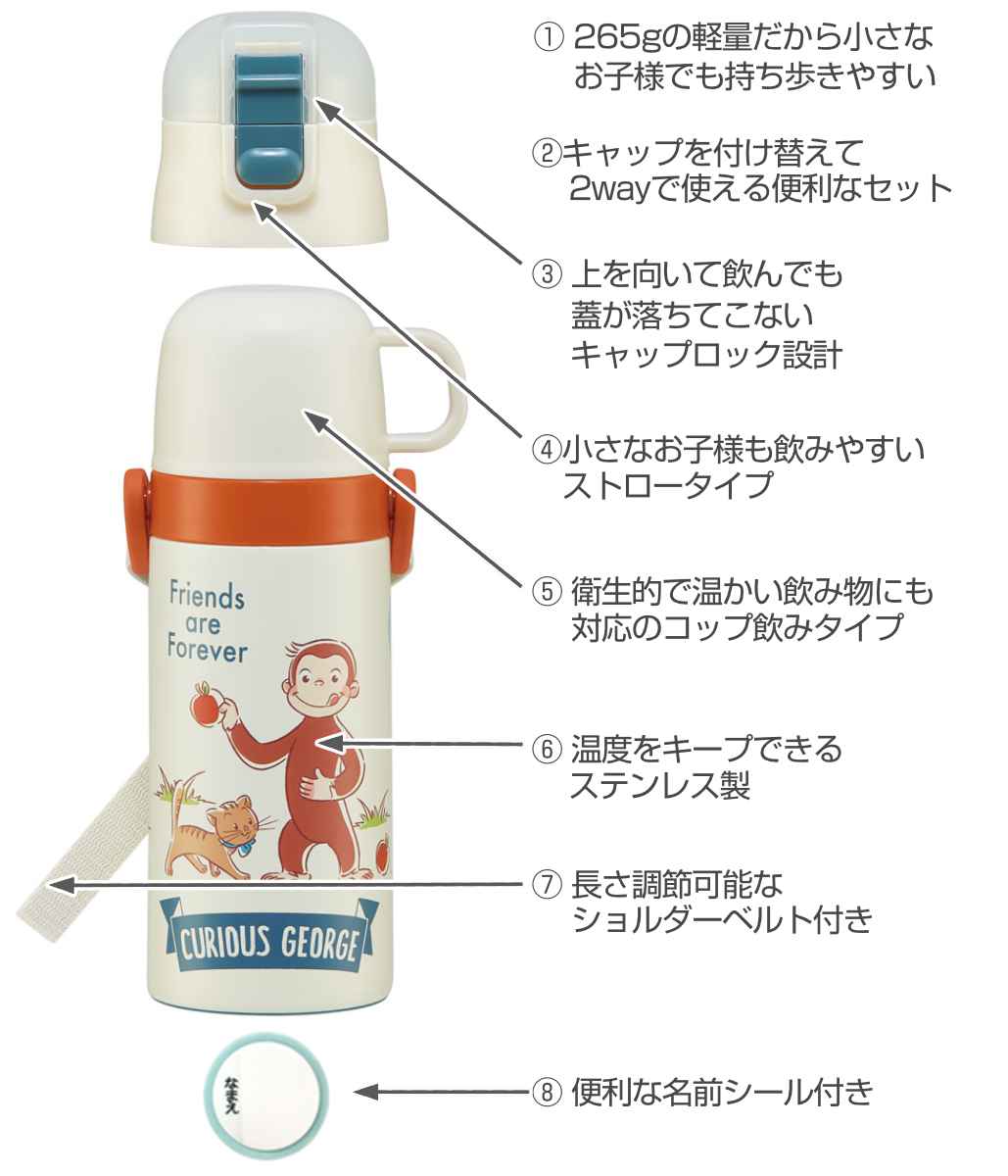 ① 265gの軽量だから小さなお子様でも持ち歩きやすい

②キャップを付け替えて2wayで使える便利なセット

③ 上を向いて飲んでも蓋が落ちてこないキャップロック設計

④小さなお子様も飲みやすいストロータイプ

⑤ 衛生的で温かい飲み物にも対応のコップ飲みタイプ

Friends are Forever

⑥ 温度をキープできるステンレス製

⑦ 長さ調節可能なショルダーベルト付き

CURIOUS GEORGE

なまえ

⑧ 便利な名前シール付き