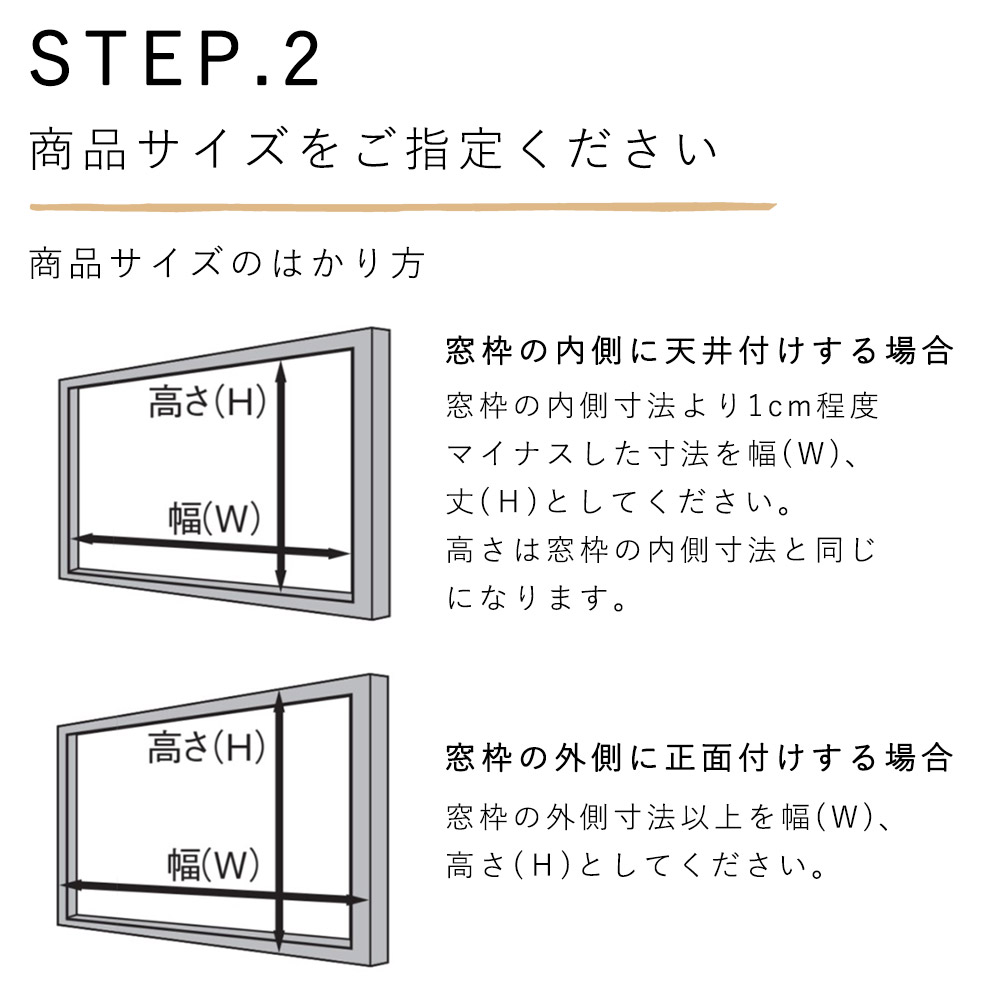 STEP.2

商品サイズをご指定ください

商品サイズのはかり方

高さ(H)

幅(W)

窓枠の内側に天井付けする場合

窓枠の内側寸法より1cm程度マイナスした寸法を幅(W)、丈(H)としてください。高さは窓枠の内側寸法と同じになります。

高さ(H)

幅(W)

窓枠の外側に正面付けする場合

窓枠の外側寸法以上を幅(W)、高さ(H)としてください。