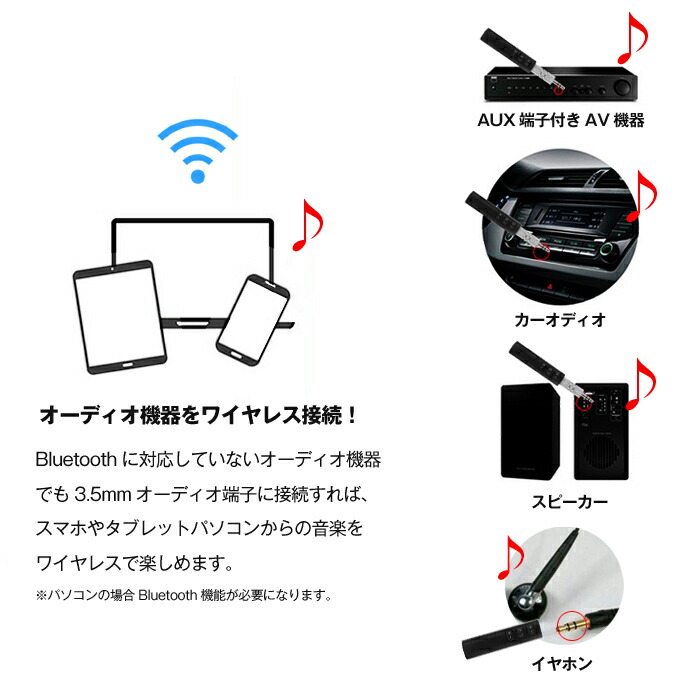 オーディオ機器をワイヤレス接続！

Bluetooth に対応していないオーディオ機器でも 3.5mm オーディオ端子に接続すれば、スマホやタブレットパソコンからの音楽をワイヤレスで楽しめます。

※パソコンの場合 Bluetooth 機能が必要になります。

AUX 端子付き AV 機器

カーオディオ

スピーカー

イヤホン