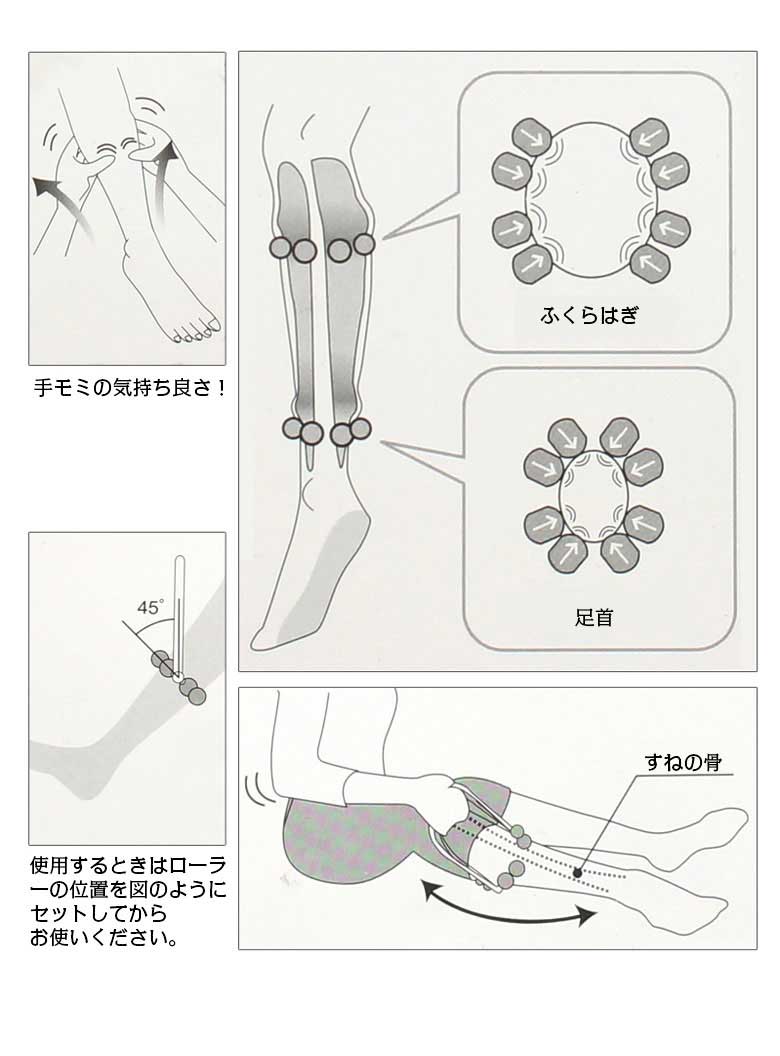 手モミの気持ち良さ！

ふくらはぎ

足首

45°

使用するときはローラーの位置を図のようにセットしてからお使いください。

すねの骨