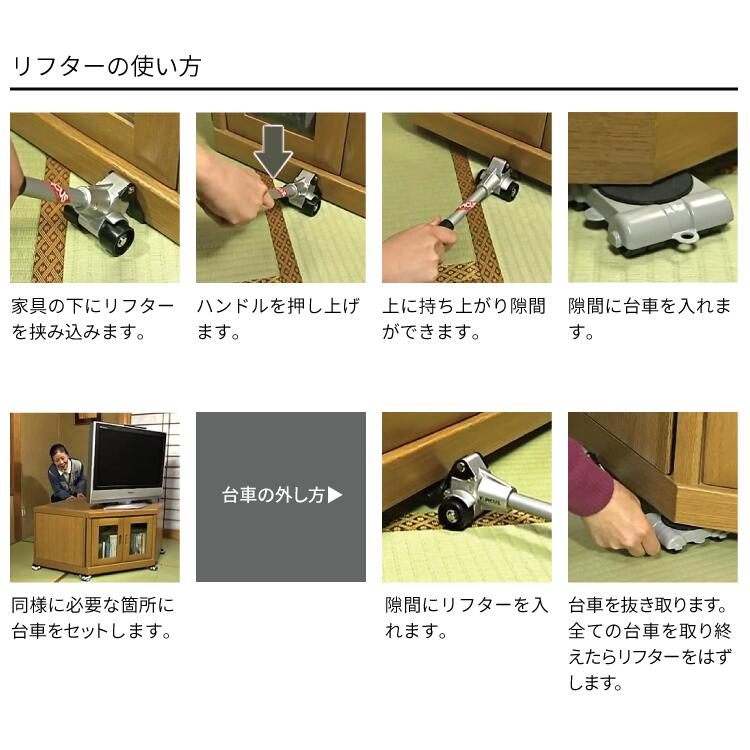 リフターの使い方

家具の下にリフターを挟み込みます。

ハンドルを押し上げます。

上に持ち上がり隙間ができます。

隙間に台車を入れます。

同様に必要な箇所に台車をセットします。

台車の外し方▶

隙間にリフターを入れます。

台車を抜き取ります。全ての台車を取り終えたらリフターをはずします。