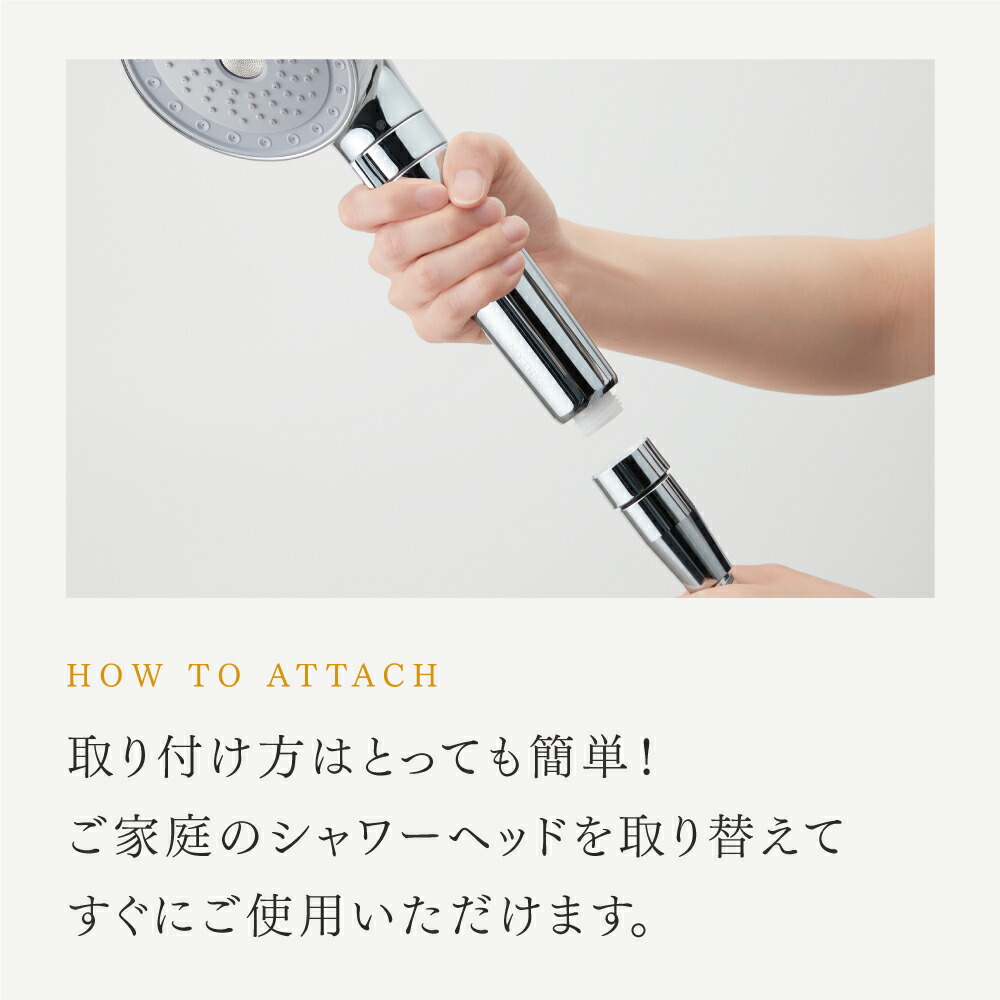 HOW TO ATTACH

取り付け方はとっても簡単！
ご家庭のシャワーヘッドを取り替えて
すぐにご使用いただけます。