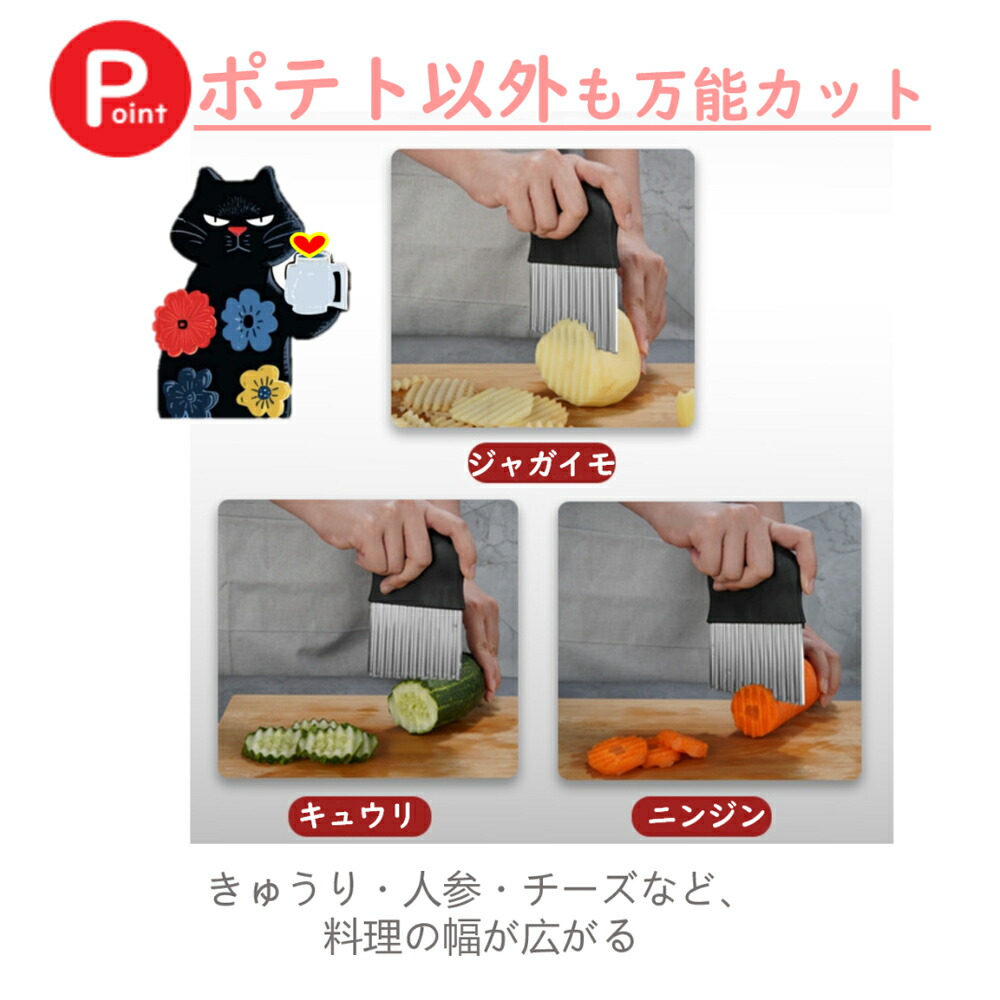 Point ポテト以外も万能カット

ジャガイモ

キュウリ

ニンジン

きゅうり・人参・チーズなど、
料理の幅が広がる