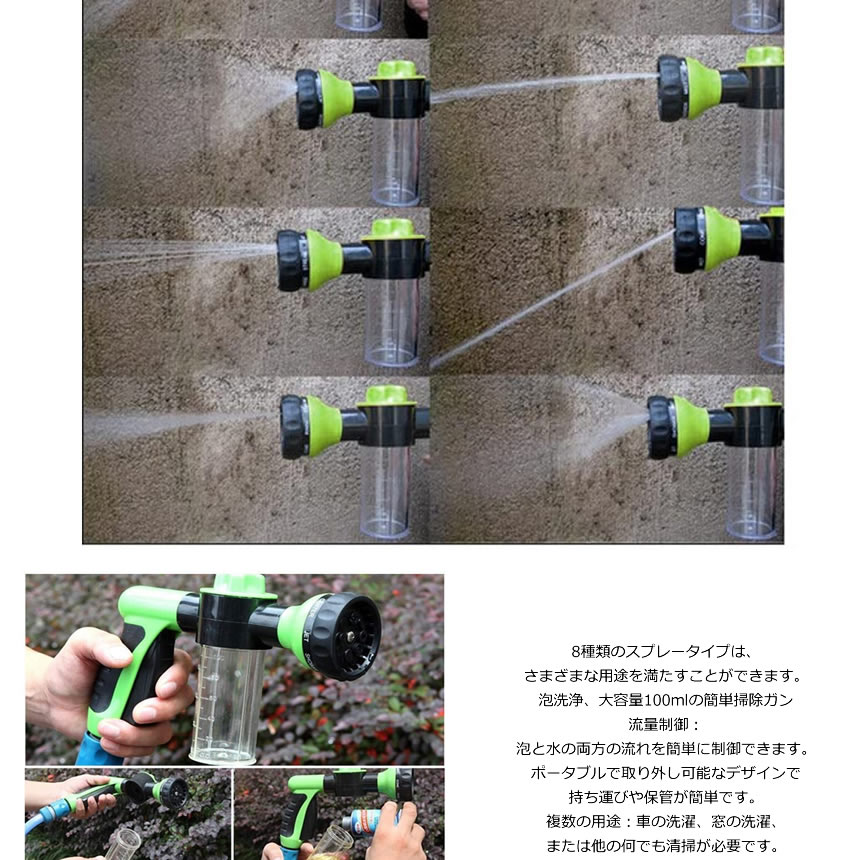 8種類のスプレータイプは、
さまざまな用途を満たすことができます。
泡洗浄、大容量100mlの簡単掃除ガン
流量制御：
泡と水の両方の流れを簡単に制御できます。
ポータブルで取り外し可能なデザインで
持ち運びや保管が簡単です。
複数の用途：車の洗濯、窓の洗濯、
または他の何でも清掃が必要です。