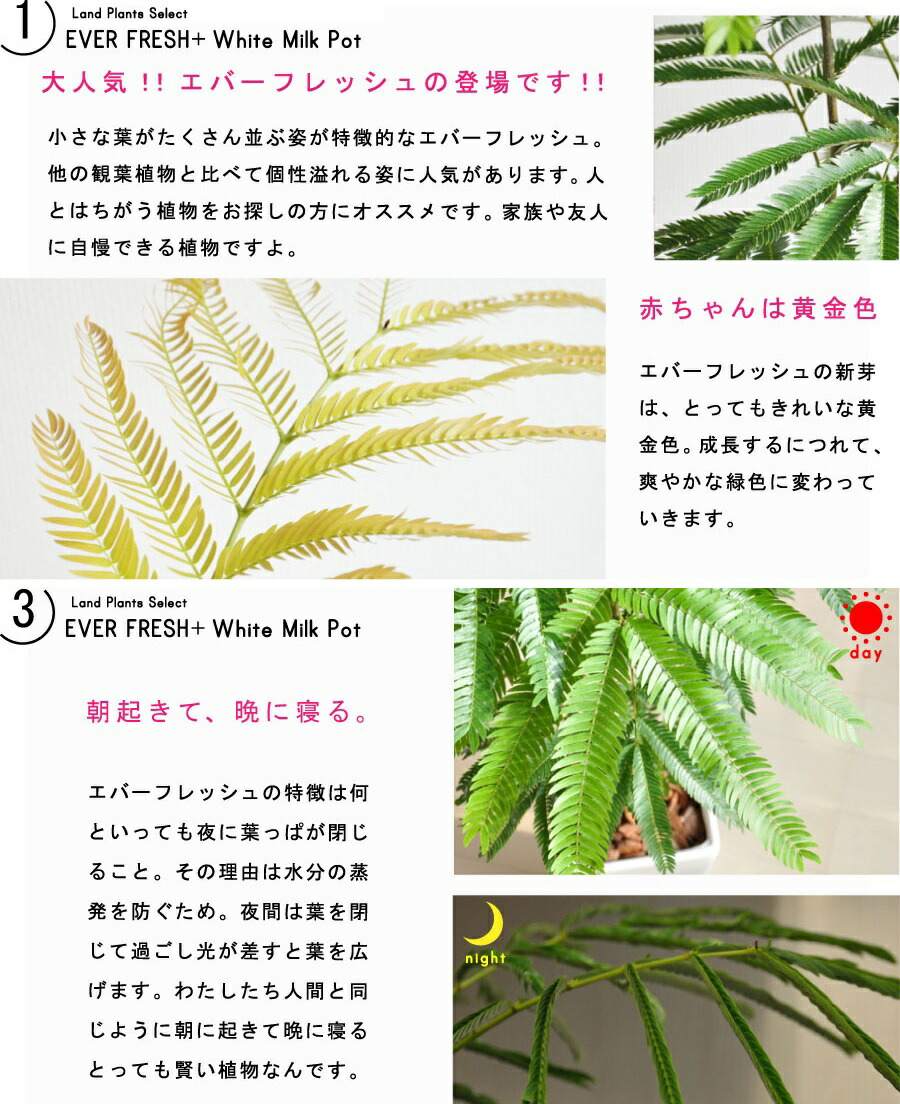 1

Land Plants Select
EVER FRESH+ White Milk Pot

大人気!! エバーフレッシュの登場です!!

小さな葉がたくさん並ぶ姿が特徴的なエバーフレッシュ。他の観葉植物と比べて個性溢れる姿に人気があります。人とはちがう植物をお探しの方にオススメです。家族や友人に自慢できる植物ですよ。

赤ちゃんは黄金色

エバーフレッシュの新芽は、とってもきれいな黄金色。成長するにつれて、爽やかな緑色に変わっていきます。

3

Land Plants Select
EVER FRESH+ White Milk Pot

朝起きて、晩に寝る。

エバーフレッシュの特徴は何といっても夜に葉っぱが閉じること。その理由は水分の蒸発を防ぐため。夜間は葉を閉じて過ごし光が差すと葉を広げます。わたしたち人間と同じように朝に起きて晩に寝るとっても賢い植物なんです。

day

night