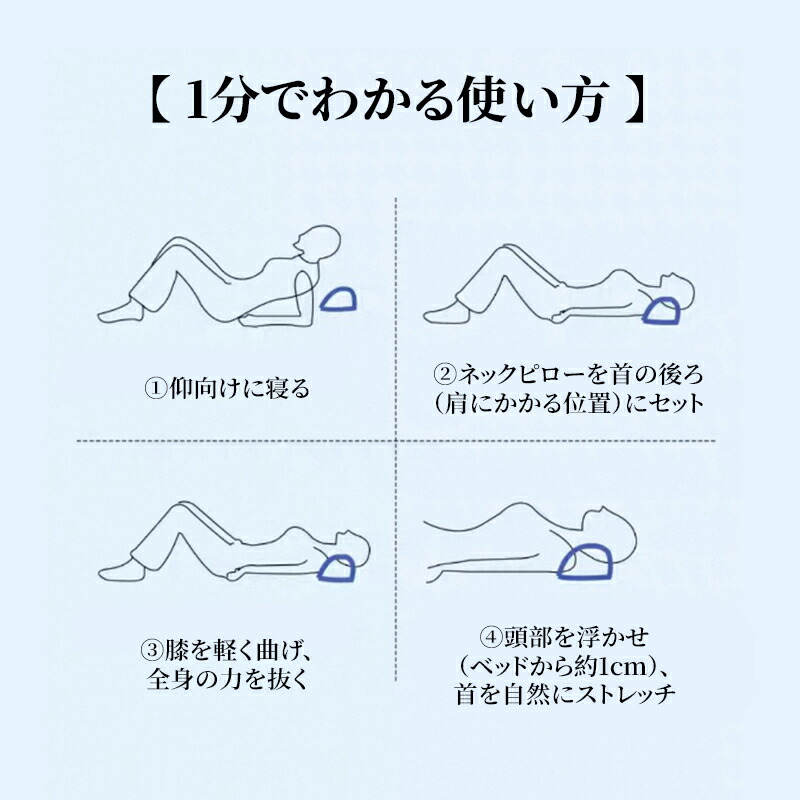 【 1分でわかる使い方 】

①仰向けに寝る

②ネックピローを首の後ろ（肩にかかる位置）にセット

③膝を軽く曲げ、全身の力を抜く

④頭部を浮かせ（ベッドから約1cm）、首を自然にストレッチ