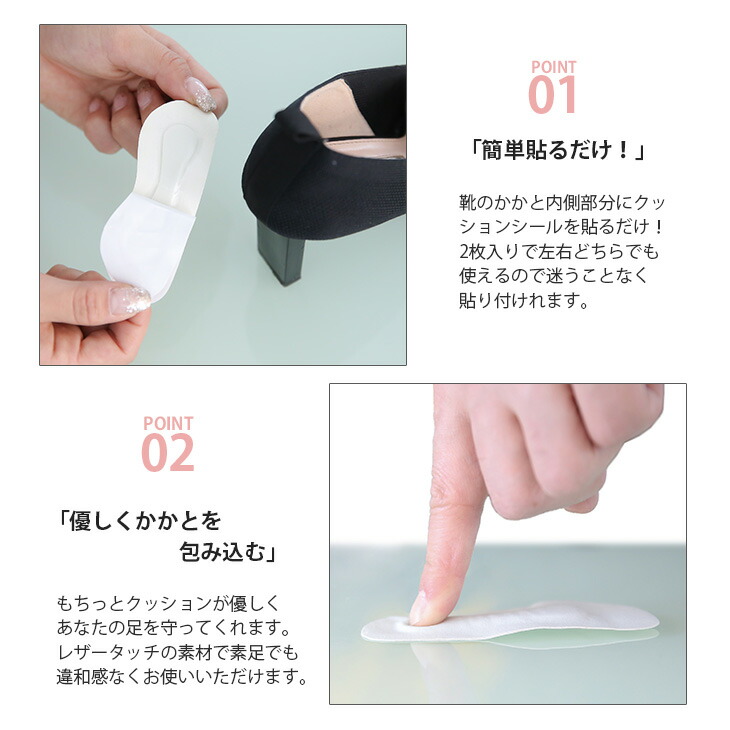 POINT
01

「簡単貼るだけ！」

靴のかかと内側部分にクッションシールを貼るだけ！2枚入りで左右どちらでも使えるので迷うことなく貼り付けれます。

POINT
02

「優しくかかとを包み込む」

もちっとクッションが優しくあなたの足を守ってくれます。レザータッチの素材で素足でも違和感なくお使いいただけます。