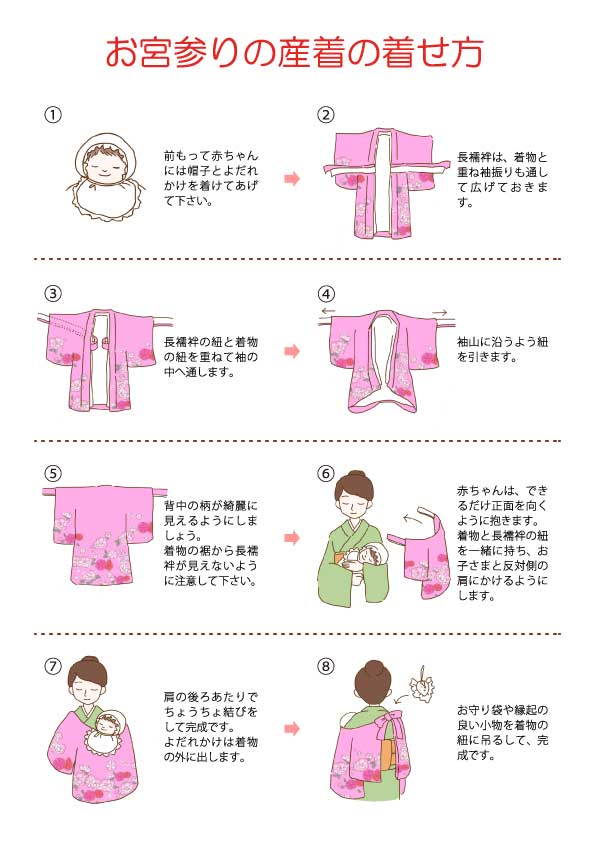 お宮参りの産着の着せ方

①

前もって赤ちゃんには帽子とよだれかけを着けてあげて下さい。

②

長襦袢は、着物と重ね袖振りも通して広げておきます。

③

長襦袢の紐と着物の紐を重ねて袖の中へ通します。

④

袖山に沿うよう紐を引きます。

⑤

背中の柄が綺麗に見えるようにしましょう。
着物の裾から長襦袢が見えないように注意して下さい。

⑥

赤ちゃんは、できるだけ正面を向くように抱きます。
着物と長襦袢の紐を一緒に持ち、お子さまと反対側の肩にかけるようにします。

⑦

肩の後ろあたりでちょうちょ結びをして完成です。
よだれかけは着物の外に出します。

⑧

お守り袋や縁起の良い小物を着物の紐に吊るして、完成です。