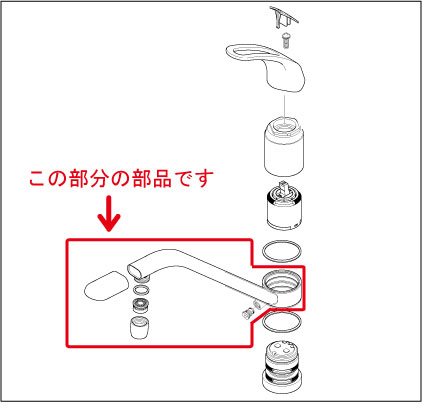 この部分の部品です