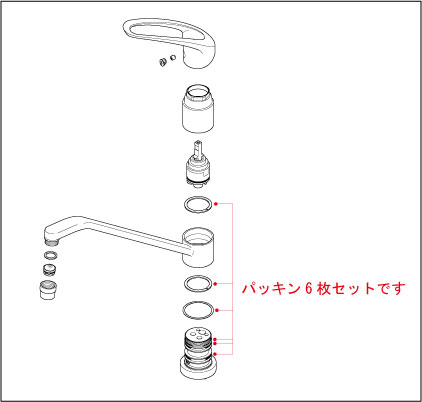 パッキン６枚セットです