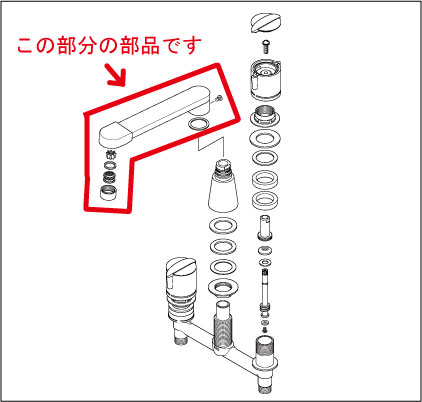 この部分の部品です