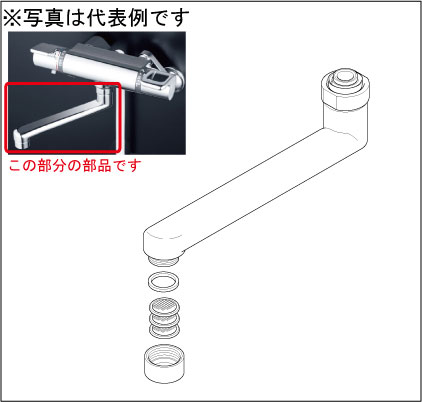 ※写真は代表例です

この部分の部品です