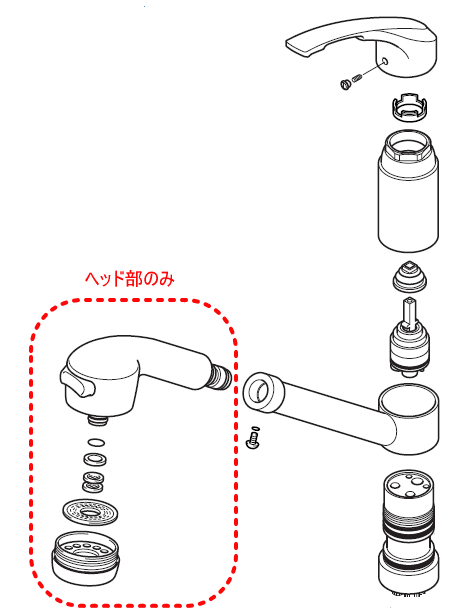 ヘッド部のみ