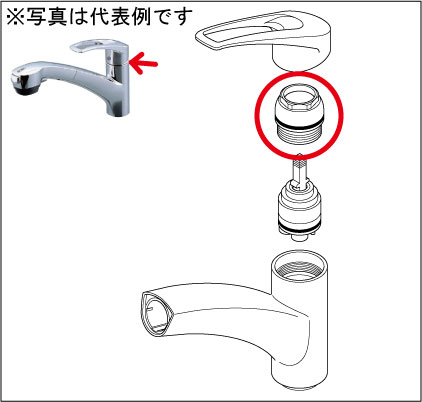 ※写真は代表例です