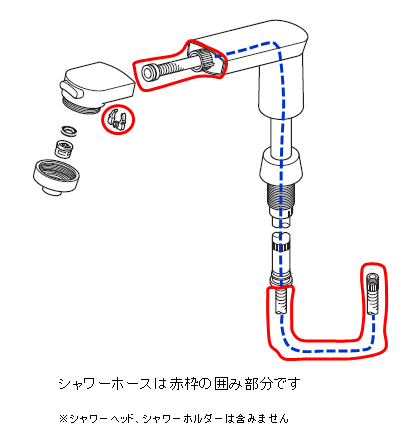 シャワーホースは赤枠の囲み部分です

※シャワーヘッド、シャワーホルダーは含みません