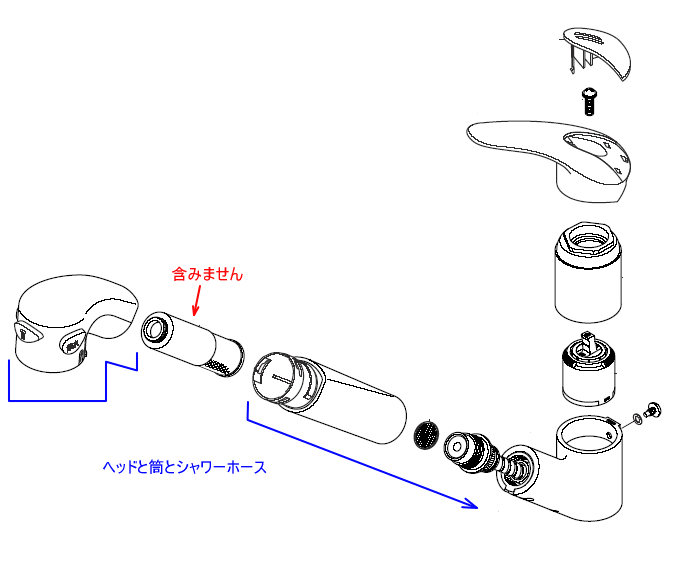 含みません

ヘッドと筒とシャワーホース