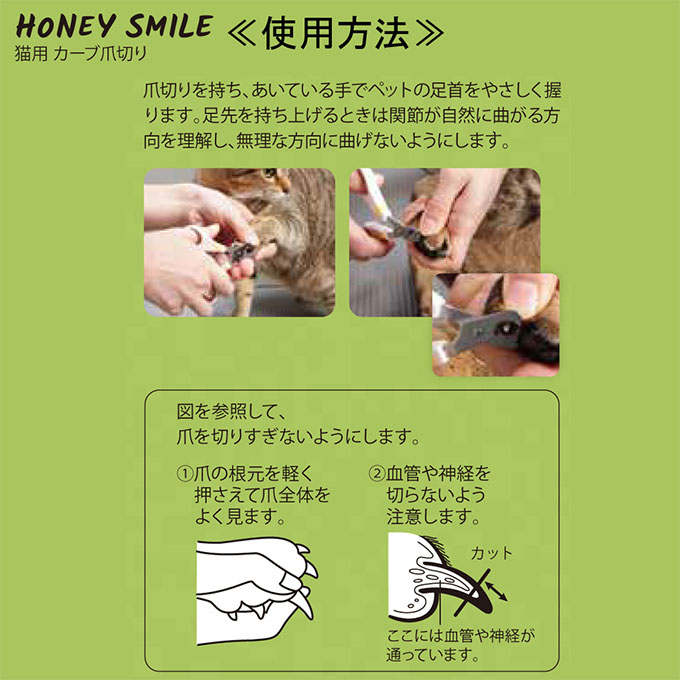 HONEY SMILE
猫用 カーブ爪切り

≪使用方法≫

爪切りを持ち、あいている手でペットの足首をやさしく握ります。足先を持ち上げるときは関節が自然に曲がる方向を理解し、無理な方向に曲げないようにします。

図を参照して、
爪を切りすぎないようにします。

①爪の根元を軽く押さえて爪全体をよく見ます。

②血管や神経を切らないよう注意します。

カット

ここには血管や神経が通っています。