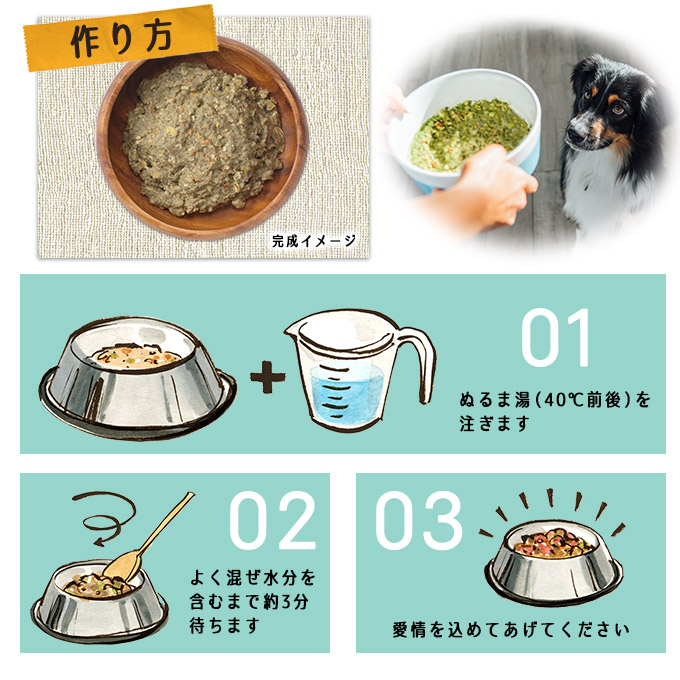 作り方

完成イメージ

01
ぬるま湯(40℃前後)を注ぎます

02
よく混ぜ水分を含むまで約3分待ちます

03
愛情を込めてあげてください