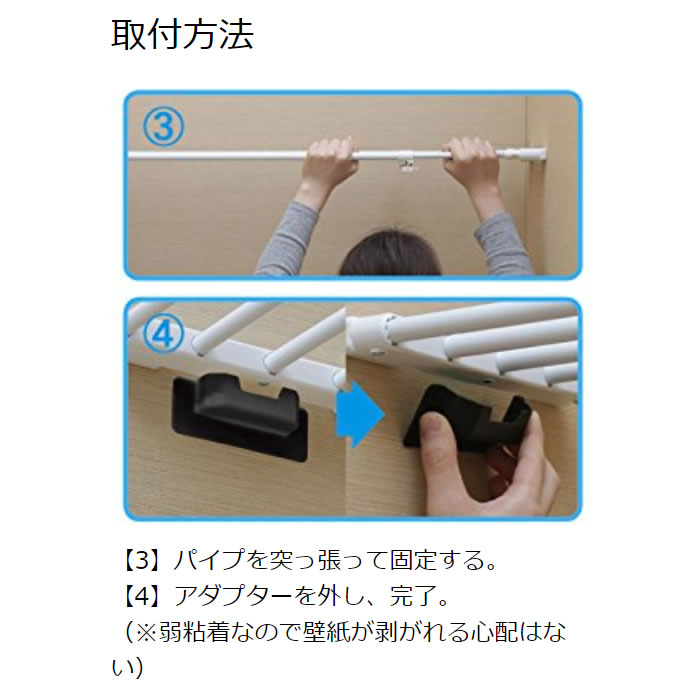 取付方法

③

④

【3】パイプを突っ張って固定する。
【4】アダプターを外し、完了。
（※弱粘着なので壁紙が剥がれる心配はない）