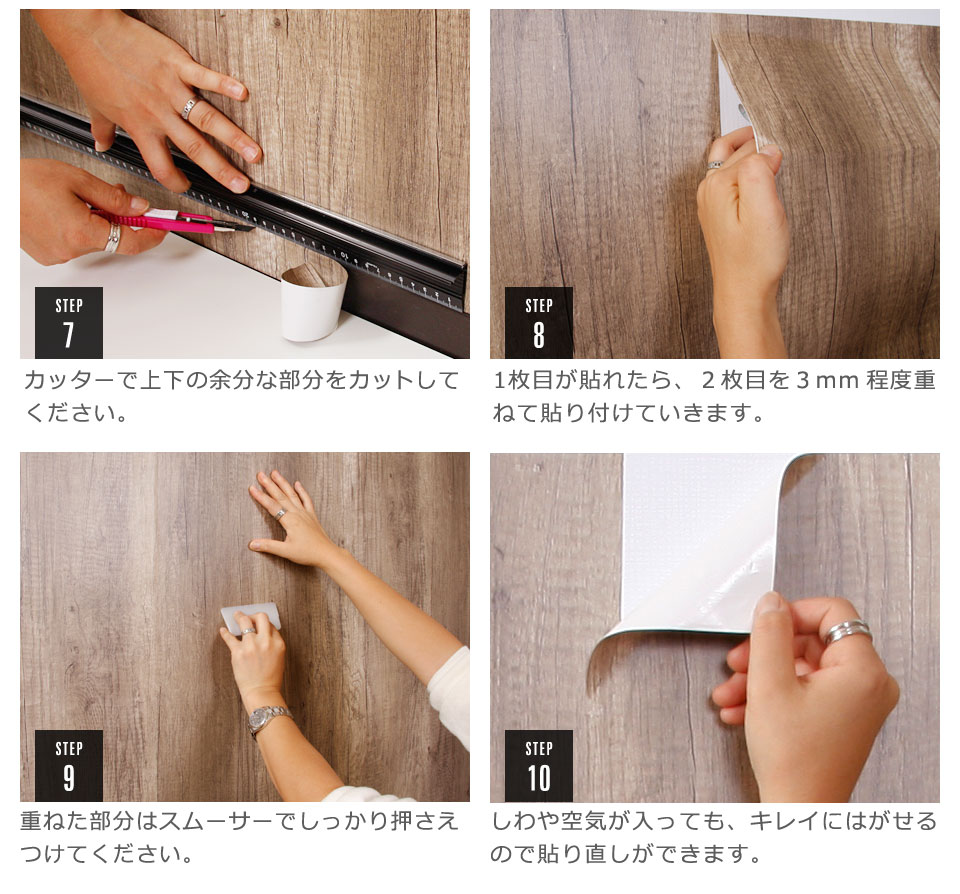 STEP
7

カッターで上下の余分な部分をカットしてください。

STEP
8

1枚目が貼れたら、２枚目を３mm 程度重ねて貼り付けていきます。

STEP
9

重ねた部分はスムーサーでしっかり押さえつけてください。

STEP
10

しわや空気が入っても、キレイにはがせるので貼り直しができます。