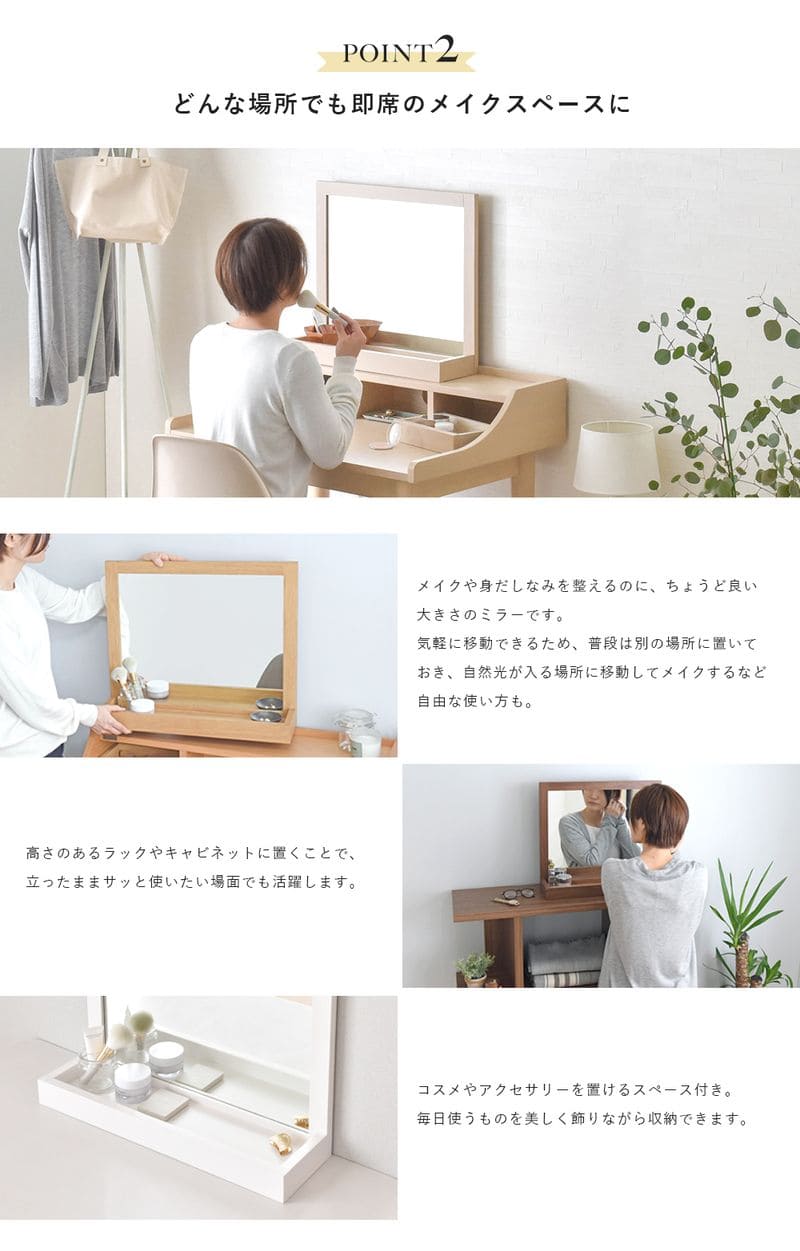 POINT2

どんな場所でも即席のメイクスペースに

メイクや身だしなみを整えるのに、ちょうど良い大きさのミラーです。
気軽に移動できるため、普段は別の場所に置いておき、自然光が入る場所に移動してメイクするなど自由な使い方も。

高さのあるラックやキャビネットに置くことで、立ったままサッと使いたい場面でも活躍します。

コスメやアクセサリーを置けるスペース付き。
毎日使うものを美しく飾りながら収納できます。