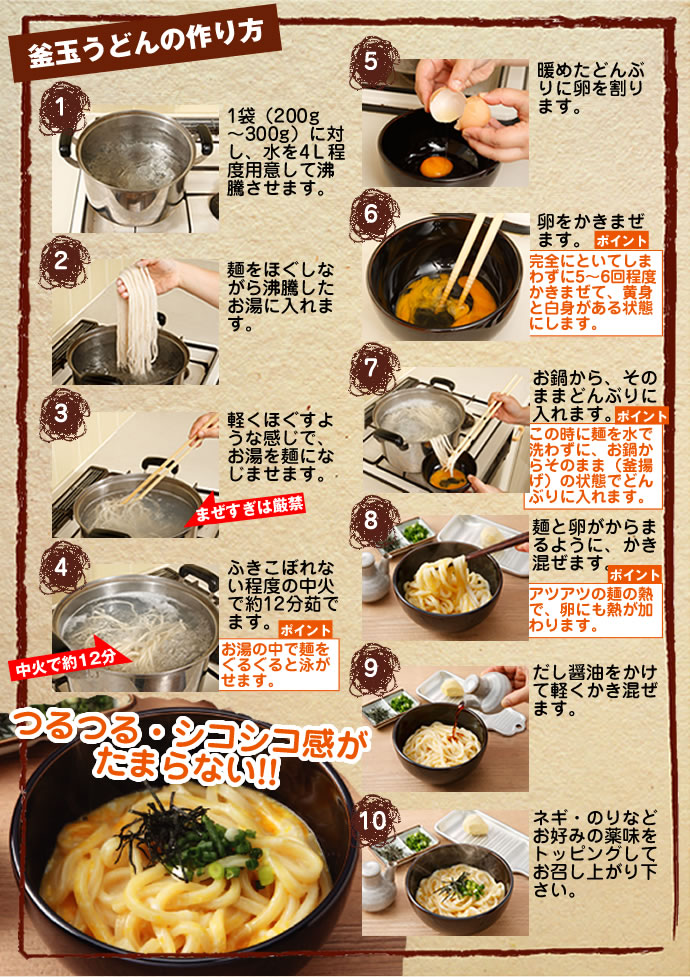 釜玉うどんの作り方

1
1袋（200g～300g）に対し、水を4L程度用意して沸騰させます。

2
麺をほぐしながら沸騰したお湯に入れます。

3
軽くほぐすような感じで、お湯を麺になじませます。

まぜすぎは厳禁

4
ふきこぼれない程度の中火で約12分茹でます。

ポイント
お湯の中で麺をくるくると泳がせます。

中火で約12分

つるつる・シコシコ感がたまらない!!

5
暖めたどんぶりに卵を割ります。

6
卵をかきまぜます。

ポイント
完全にといてしまわずに5～6回程度かきまぜて、黄身と白身がある状態にします。

7
お鍋から、そのままどんぶりに入れます。

ポイント
この時に麺を水で洗わずに、お鍋からそのまま（釜揚げ）の状態でどんぶりに入れます。

8
麺と卵がからまるように、かき混ぜます。

ポイント
アツアツの麺の熱で、卵にも熱が加わります。

9
だし醤油をかけて軽くかき混ぜます。

10
ネギ・のりなどお好みの薬味をトッピングしてお召し上がり下さい。