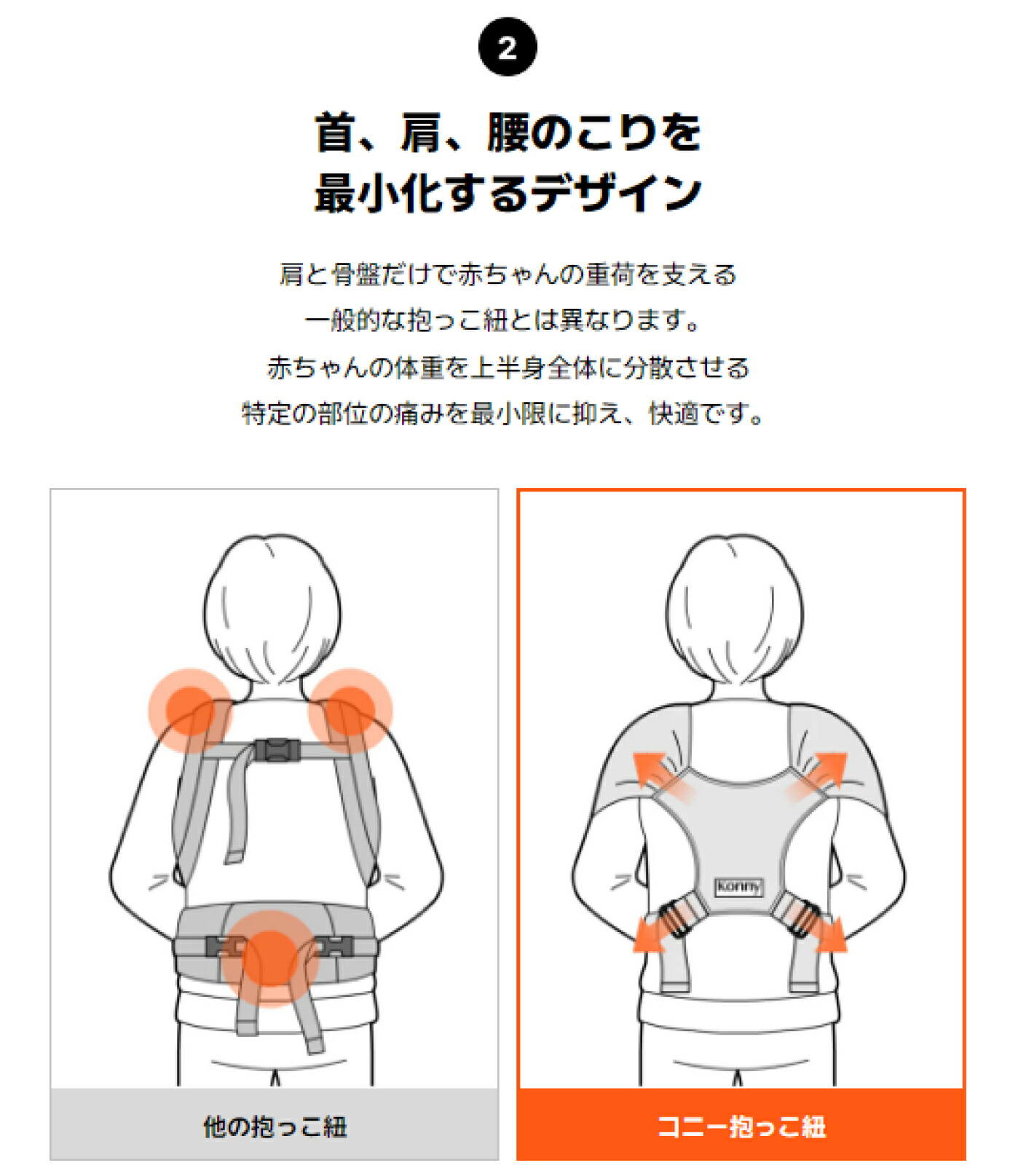 2

首、肩、腰のこりを
最小化するデザイン

肩と骨盤だけで赤ちゃんの重荷を支える
一般的な抱っこ紐とは異なります。
赤ちゃんの体重を上半身全体に分散させる
特定の部位の痛みを最小限に抑え、快適です。

konny

他の抱っこ紐

コニー抱っこ紐