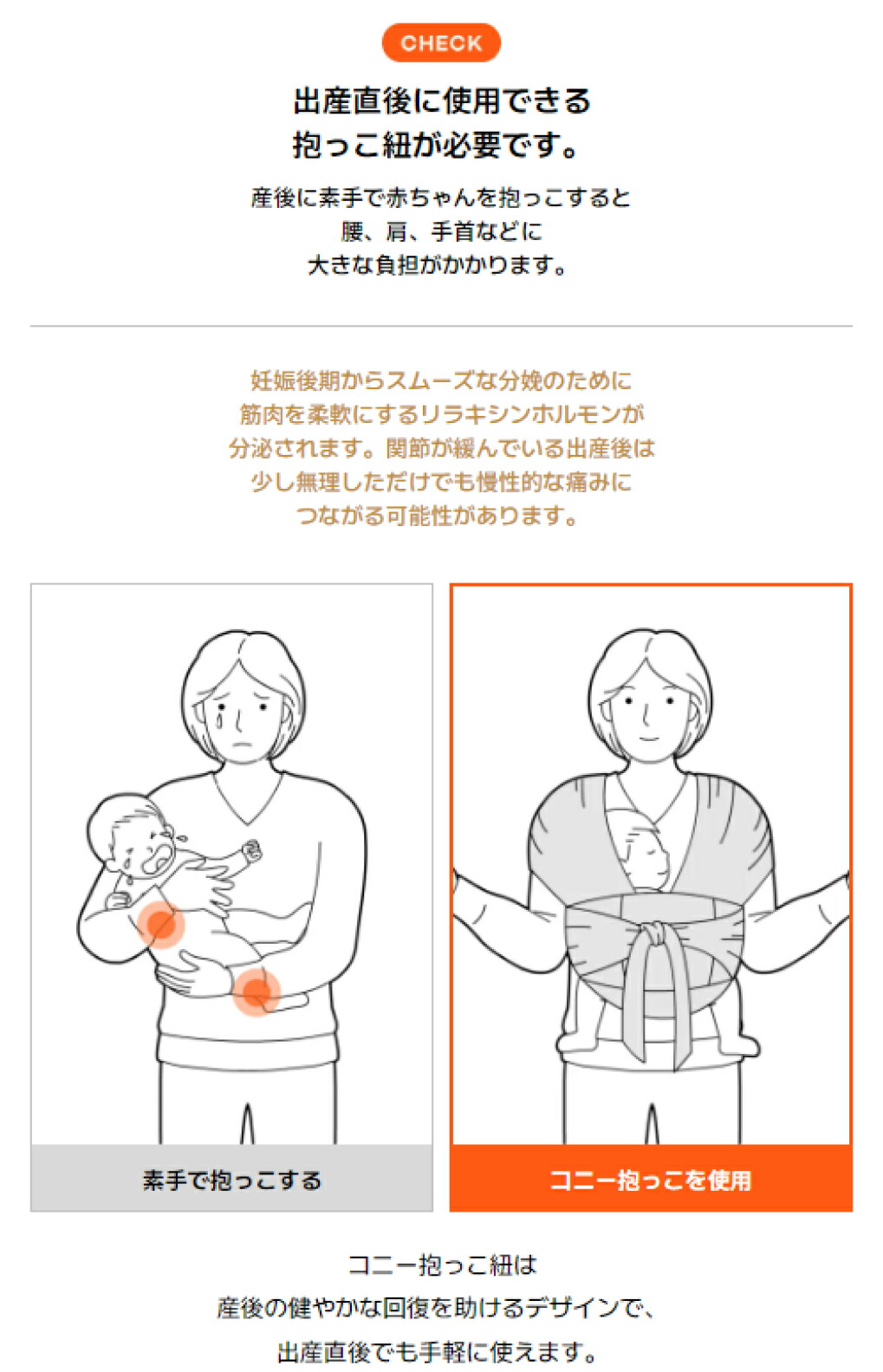 CHECK

出産直後に使用できる
抱っこ紐が必要です。

産後に素手で赤ちゃんを抱っこすると
腰、肩、手首などに
大きな負担がかかります。

妊娠後期からスムーズな分娩のために
筋肉を柔軟にするリラキシンホルモンが
分泌されます。関節が緩んでいる出産後は
少し無理しただけでも慢性的な痛みに
つながる可能性があります。

素手で抱っこする

コニー抱っこを使用

コニー抱っこ紐は
産後の健やかな回復を助けるデザインで、
出産直後でも手軽に使えます。