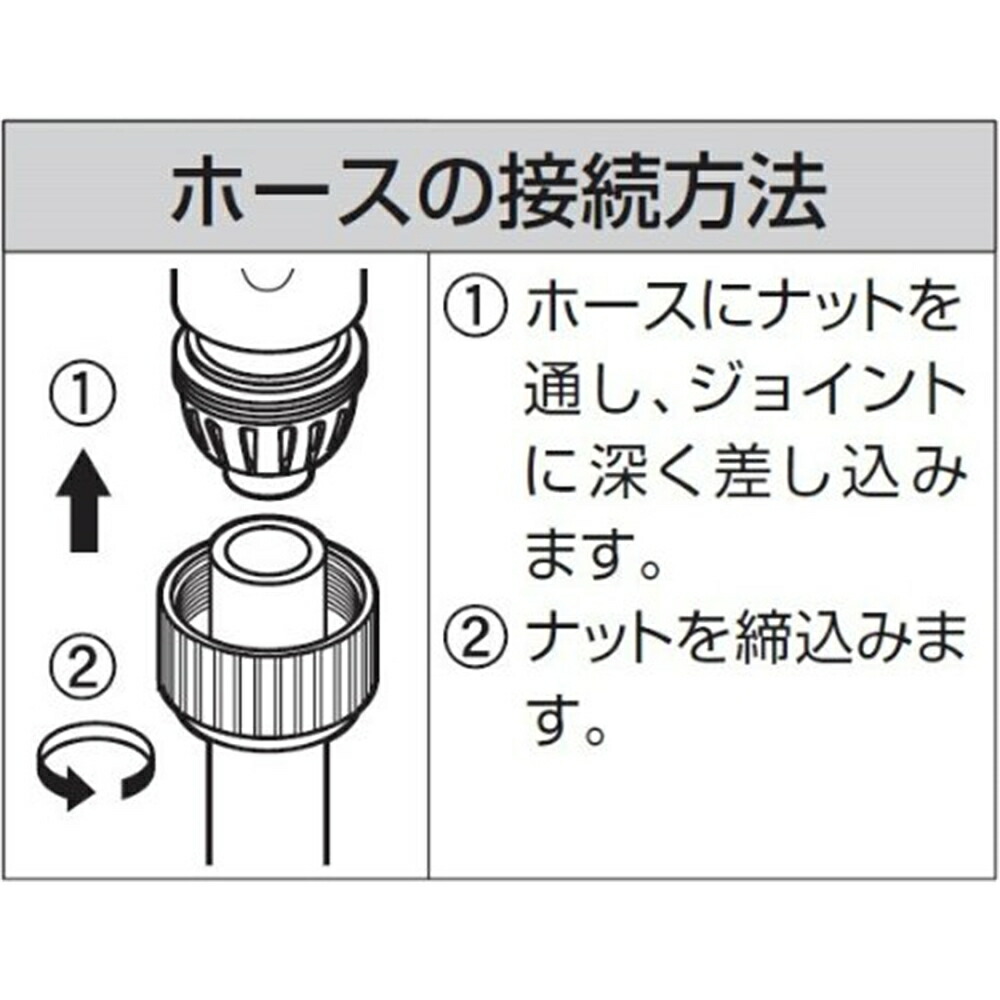 ホースの接続方法

①

②

① ホースにナットを通し、ジョイントに深く差し込みます。

② ナットを締込みます。