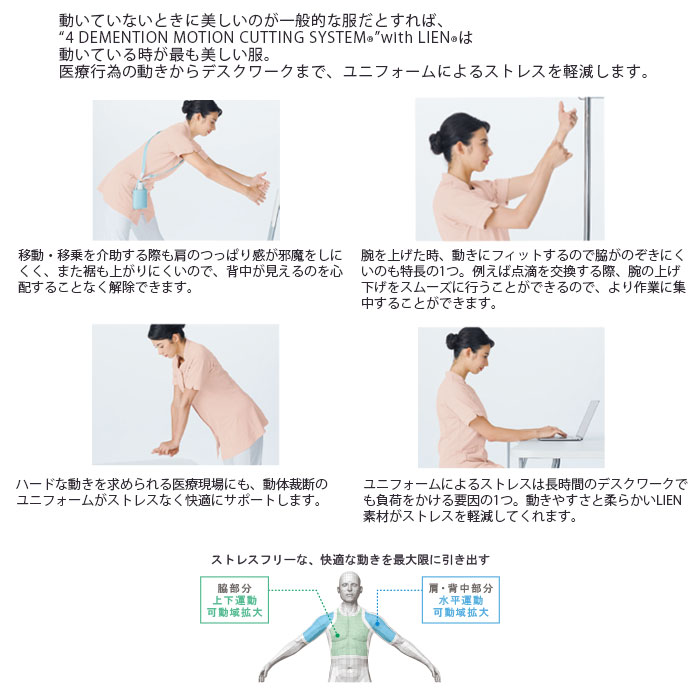 動いていないときに美しいのが一般的な服だとすれば、
“4 DEMENTION MOTION CUTTING SYSTEM®”with LIEN®は
動いている時が最も美しい服。
医療行為の動きからデスクワークまで、ユニフォームによるストレスを軽減します。

移動・移乗を介助する際も肩のつっぱり感が邪魔をしにくく、また裾も上がりにくいので、背中が見えるのを心配することなく解除できます。

腕を上げた時、動きにフィットするので脇がのぞきにくいのも特長の1つ。例えば点滴を交換する際、腕の上げ下げをスムーズに行うことができるので、より作業に集中することができます。

ハードな動きを求められる医療現場にも、動体裁断のユニフォームがストレスなく快適にサポートします。

ユニフォームによるストレスは長時間のデスクワークでも負荷をかける要因の1つ。動きやすさと柔らかいLIEN素材がストレスを軽減してくれます。

ストレスフリーな、快適な動きを最大限に引き出す

脇部分
上下運動
可動域拡大

肩・背中部分
水平運動
可動域拡大