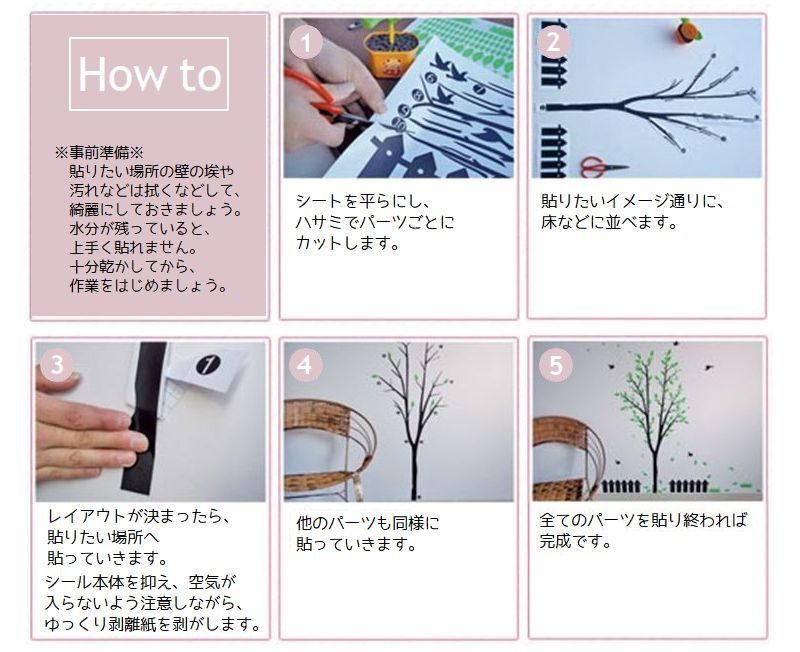 How to

※事前準備※
貼りたい場所の壁の埃や汚れなどは拭くなどして、綺麗にしておきましょう。水分が残っていると、上手く貼れません。十分乾かしてから、作業をはじめましょう。

1

シートを平らにし、ハサミでパーツごとにカットします。

2

貼りたいイメージ通りに、床などに並べます。

3

1

レイアウトが決まったら、貼りたい場所へ貼っていきます。
シール本体を抑え、空気が入らないよう注意しながら、ゆっくり剥離紙を剥がします。

4

他のパーツも同様に貼っていきます。

5

全てのパーツを貼り終われば完成です。