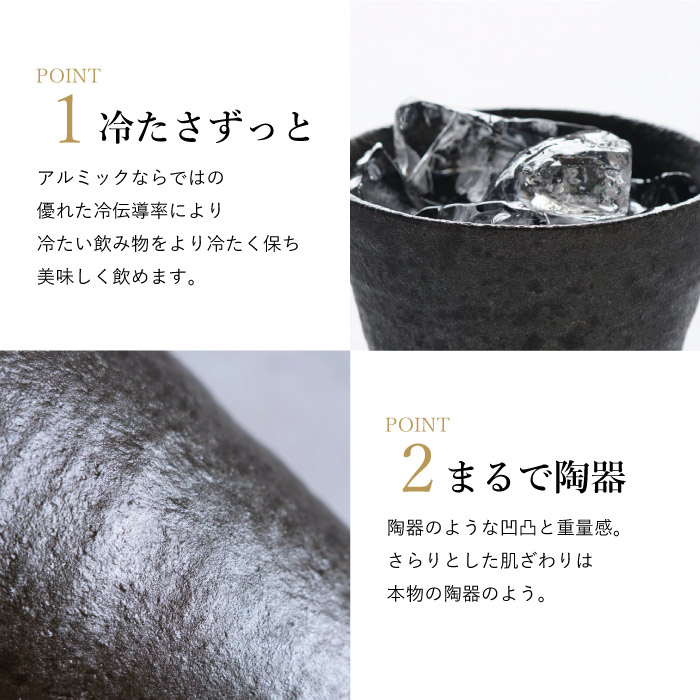 POINT
1 冷たさずっと

アルミックならではの
優れた冷伝導率により
冷たい飲み物をより冷たく保ち
美味しく飲めます。

POINT
2 まるで陶器

陶器のような凹凸と重量感。
さらりとした肌ざわりは
本物の陶器のよう。