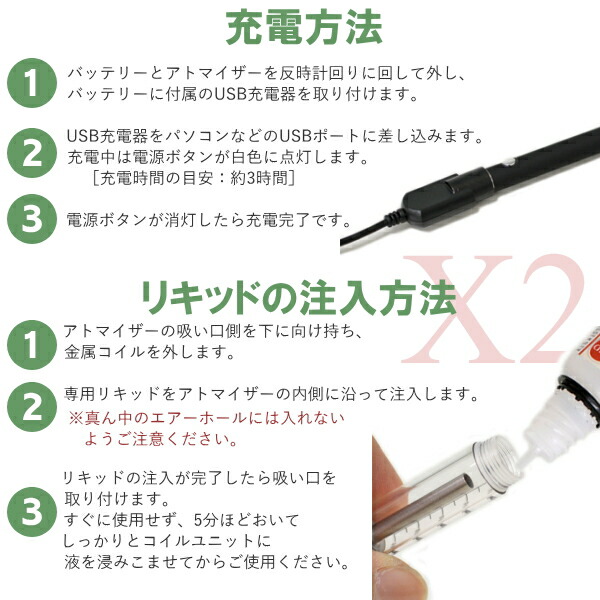 充電方法

1 バッテリーとアトマイザーを反時計回りに回して外し、バッテリーに付属のUSB充電器を取り付けます。

2 USB充電器をパソコンなどのUSBポートに差し込みます。充電中は電源ボタンが白色に点灯します。
［充電時間の目安：約3時間］

3 電源ボタンが消灯したら充電完了です。

X2

リキッドの注入方法

1 アトマイザーの吸い口側を下に向け持ち、金属コイルを外します。

2 専用リキッドをアトマイザーの内側に沿って注入します。
※真ん中のエアーホールには入れないようご注意ください。

3 リキッドの注入が完了したら吸い口を取り付けます。
すぐに使用せず、5分ほどおいてしっかりとコイルユニットに液を浸みこませてからご使用ください。