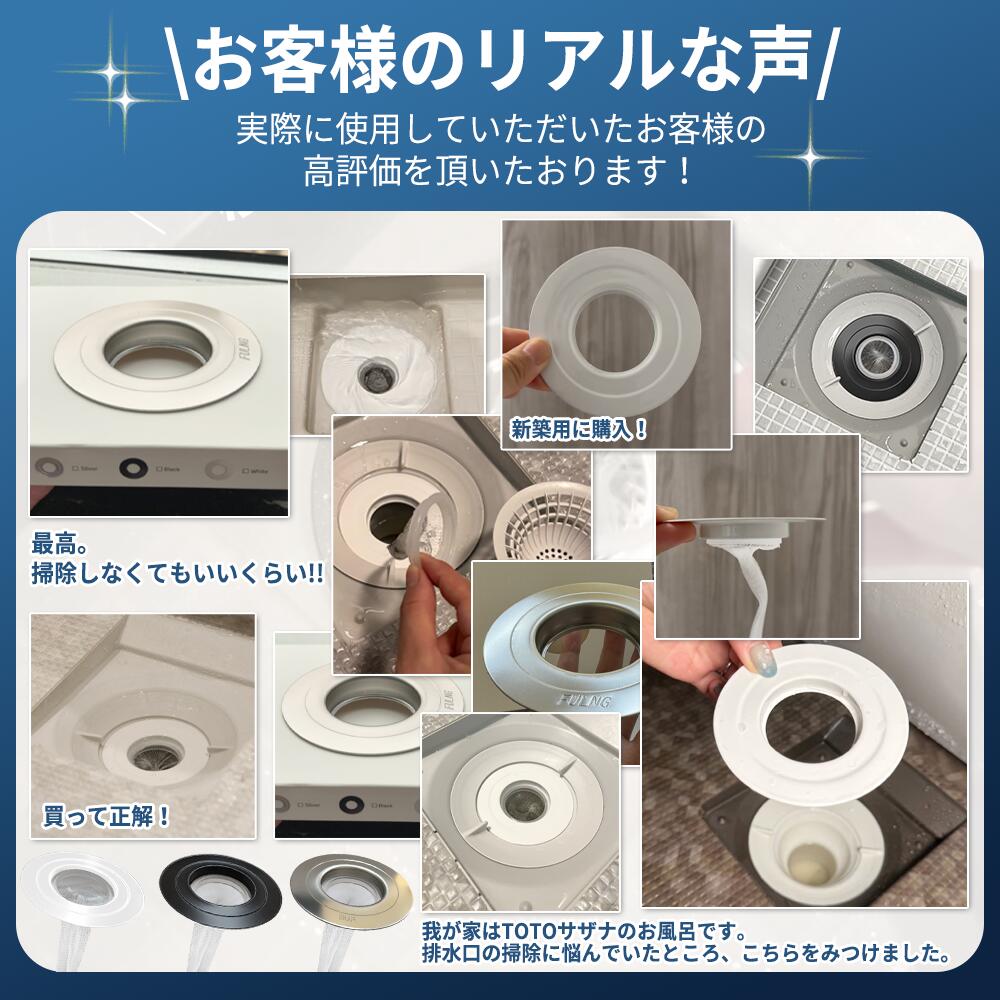 \お客様のリアルな声/
実際に使用していただいたお客様の
高評価を頂いたおります！

FULNG

Silver Black White

新築用に購入！

最高。
掃除しなくてもいいくらい!!

FULNG

買って正解！

Silver Black

我が家はTOTOサザナのお風呂です。
排水口の掃除に悩んでいたところ、こちらをみつけました。